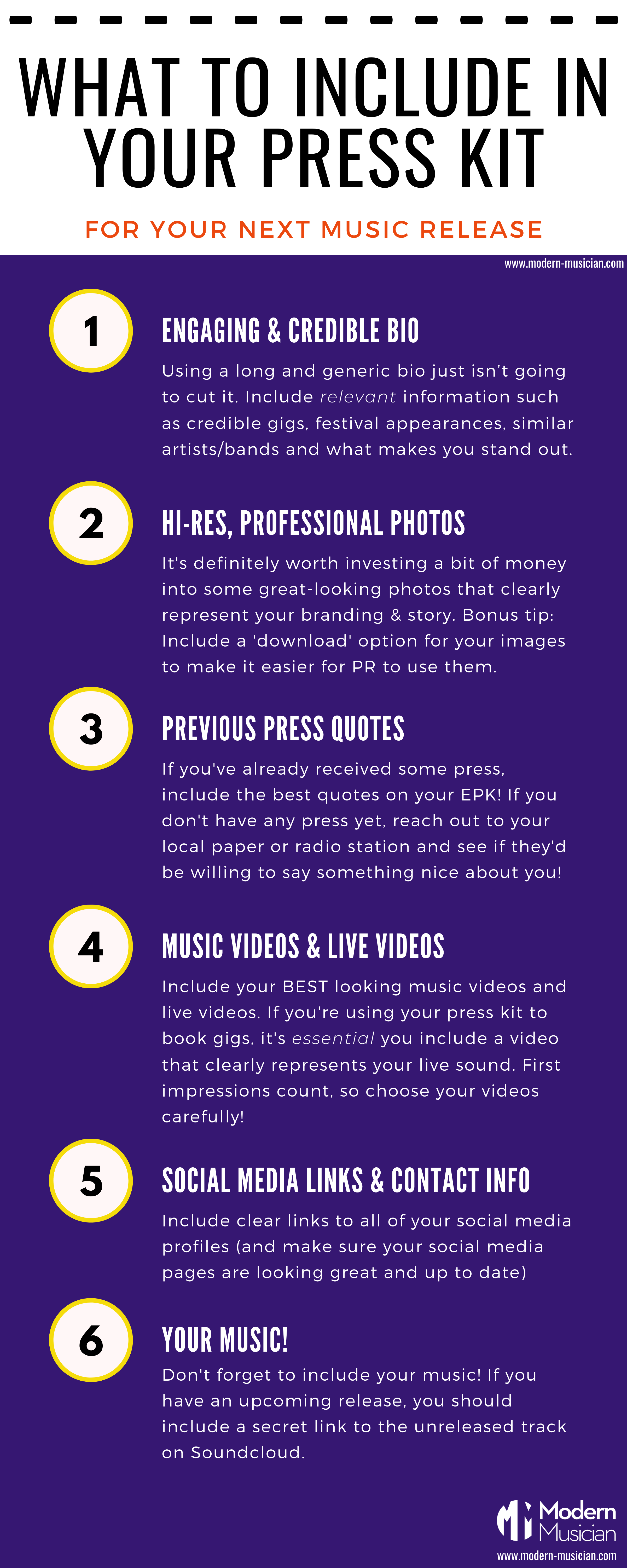 WHAT TO INCLUDE IN YOUR PRESS KIT

FOR YOUR NEXT MUSIC RELEASE

www.modern-musician.com

1

ENGAGING & CREDIBLE BIO

Using a long and generic bio just isn't going to cut it. Include relevant information such as credible gigs, festival appearances, similar artists/bands and what makes you stand out.

2

HI-RES, PROFESSIONAL PHOTOS

It's definitely worth investing a bit of money into some great-looking photos that clearly represent your branding & story. Bonus tip: Include a 'download' option for your images to make it easier for PR to use them.

3

PREVIOUS PRESS QUOTES

If you've already received some press, include the best quotes on your EPK! If you don't have any press yet, reach out to your local paper or radio station and see if they'd be willing to say something nice about you!

4

MUSIC VIDEOS & LIVE VIDEOS

Include your BEST looking music videos and live videos. If you're using your press kit to book gigs, it's essential you include a video that clearly represents your live sound. First impressions count, so choose your videos carefully!

5

SOCIAL MEDIA LINKS & CONTACT INFO

Include clear links to all of your social media profiles (and make sure your social media pages are looking great and up to date)

6

YOUR MUSIC!

Don't forget to include your music! If you have an upcoming release, you should include a secret link to the unreleased track on Soundcloud.

Modern Musician

www.modern-musician.com