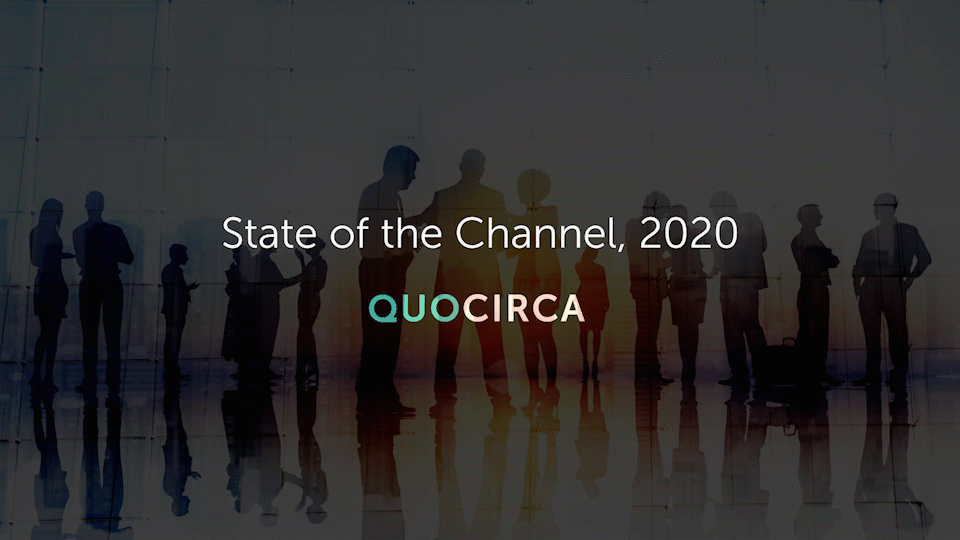 State of the Channel, 2020

QUOCIRCA