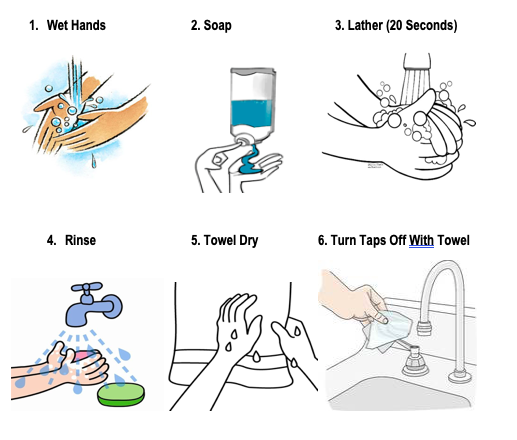 1. Wet Hands

2. Soap

3. Lather (20 Seconds)

4. Rinse

5. Towel Dry

6. Turn Taps Off With Towel