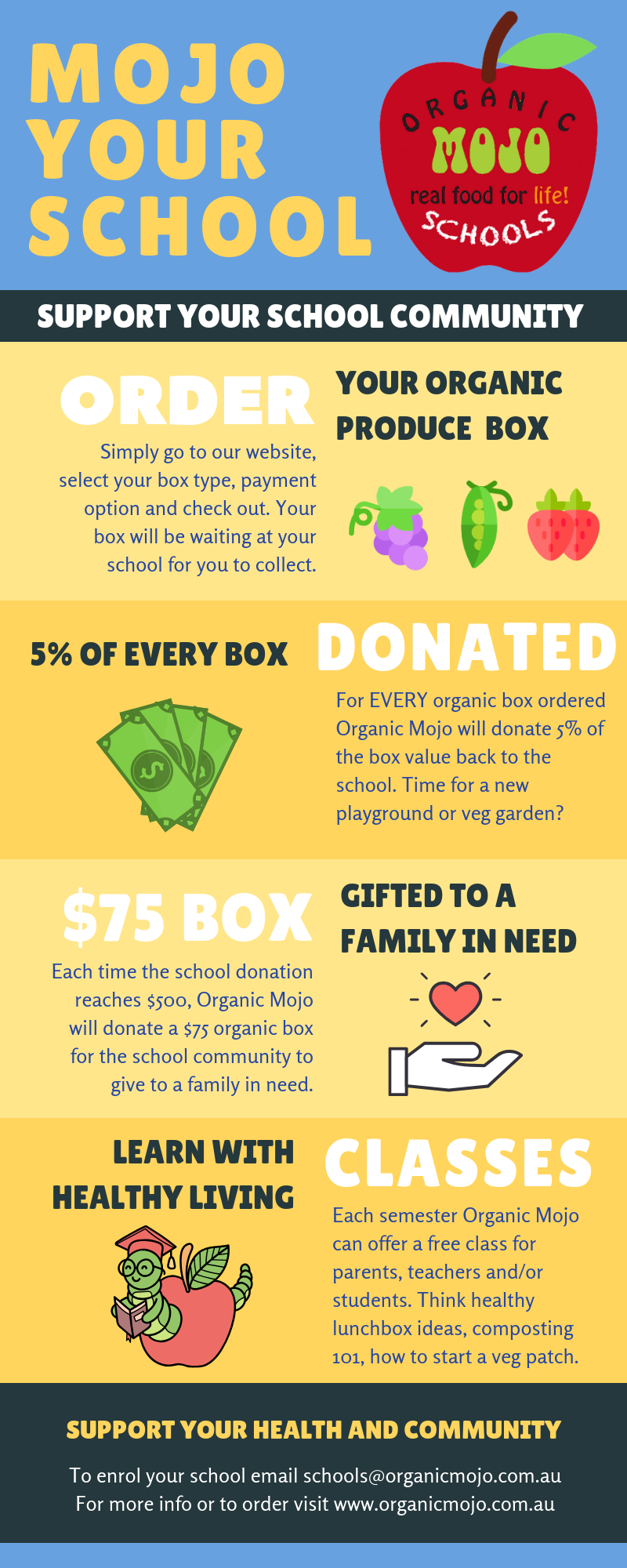 MOJO YOUR SCHOOL

ORGANIC MOJO real food for life! SCHOOLS

SUPPORT YOUR SCHOOL COMMUNITY

ORDER

YOUR ORGANIC PRODUCE BOX

Simply go to our website, select your box type, payment option and check out. Your box will be waiting at your school for you to collect.

5% OF EVERY BOX

DONATED

For EVERY organic box ordered Organic Mojo will donate 5% of the box value back to the school. Time for a new playground or veg garden?

$75 BOX

GIFTED TO A FAMILY IN NEED

Each time the school donation reaches $500, Organic Mojo will donate a $75 organic box for the school community to give to a family in need.

LEARN WITH HEALTHY LIVING

CLASSES

Each semester Organic Mojo can offer a free class for parents, teachers and/or students. Think healthy lunchbox ideas, composting 101, how to start a veg patch.

SUPPORT YOUR HEALTH AND COMMUNITY

To enrol your school email schools@organicmojo.com.au
For more info or to order visit www.organicmojo.com.au