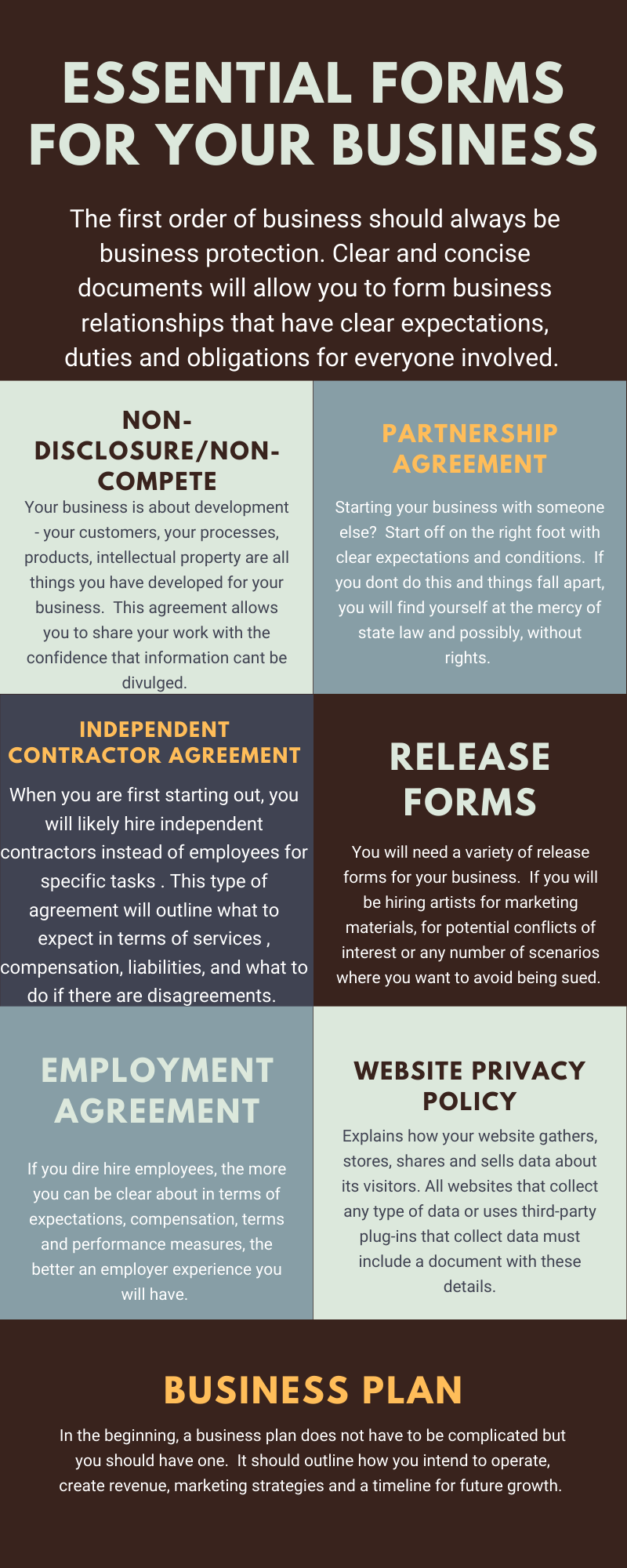 ESSENTIAL FORMS FOR YOUR BUSINESS

The first order of business should always be business protection. Clear and concise documents will allow you to form business relationships that have clear expectations, duties and obligations for everyone involved.

NON-DISCLOSURE/NON-COMPETE

Your business is about development - your customers, your processes, products, intellectual property are all things you have developed for your business.  This agreement allows you to share your work with the confidence that information cant be divulged.

PARTNERSHIP AGREEMENT

Starting your business with someone else?  Start off on the right foot with clear expectations and conditions.  If you dont do this and things fall apart, you will find yourself at the mercy of state law and possibly, without rights.

INDEPENDENT CONTRACTOR AGREEMENT

When you are first starting out, you will likely hire independent contractors instead of employees for specific tasks . This type of agreement will outline what to expect in terms of services , compensation, liabilities, and what to do if there are disagreements.

RELEASE FORMS

You will need a variety of release forms for your business.  If you will be hiring artists for marketing materials, for potential conflicts of interest or any number of scenarios where you want to avoid being sued.

EMPLOYMENT AGREEMENT

If you dire hire employees, the more you can be clear about in terms of expectations, compensation, terms and performance measures, the better an employer experience you will have.

WEBSITE PRIVACY POLICY

Explains how your website gathers, stores, shares and sells data about its visitors. All websites that collect any type of data or uses third-party plug-ins that collect data must include a document with these details.

BUSINESS PLAN

In the beginning, a business plan does not have to be complicated but you should have one.  It should outline how you intend to operate, create revenue, marketing strategies and a timeline for future growth.