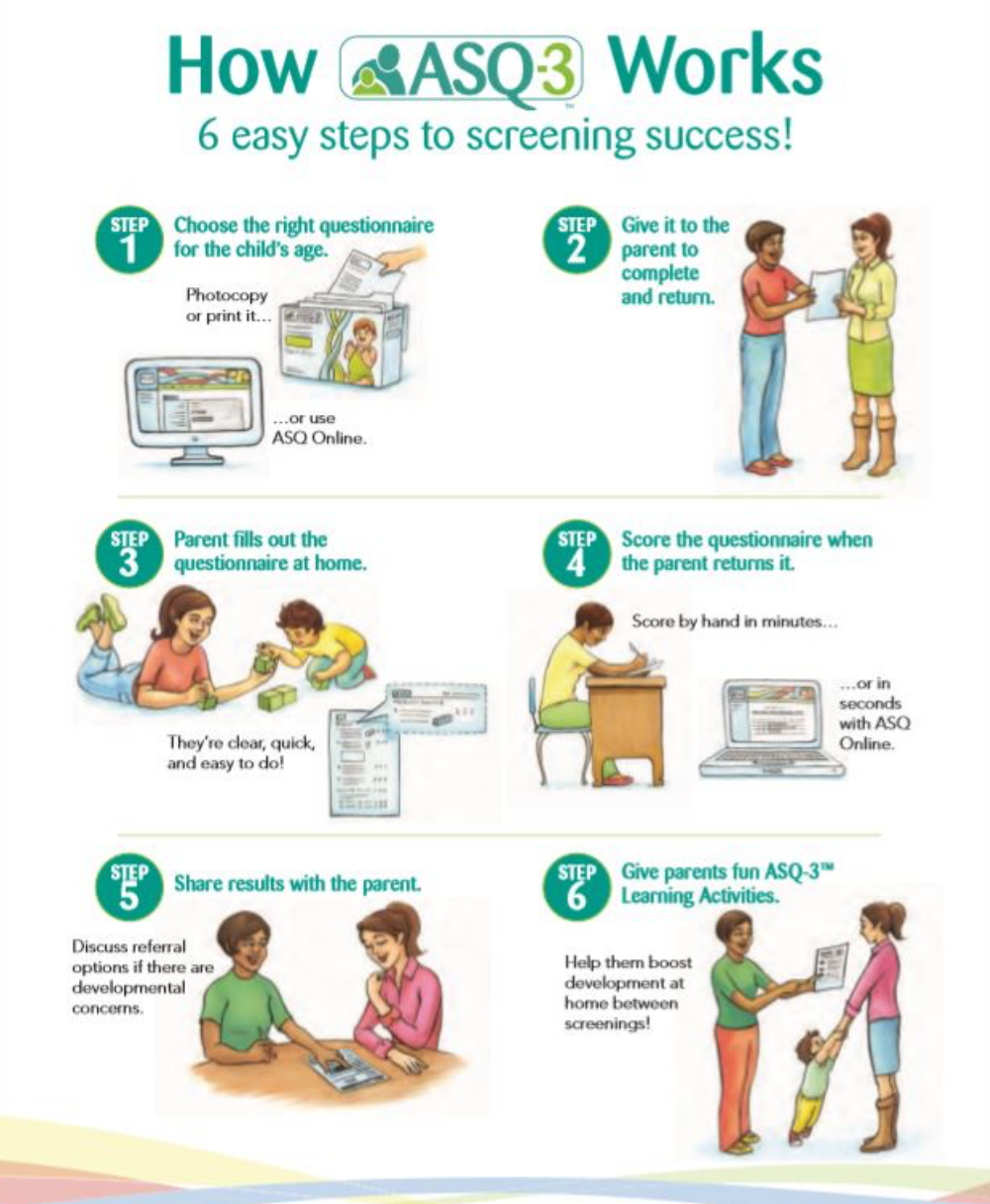 How ASQ-3™ Works
6 easy steps to screening success!

STEP 1 Choose the right questionnaire for the child's age.

Photocopy or print it...

...or use ASQ Online.

STEP 2 Give it to the parent to complete and return.

STEP 3 Parent fills out the questionnaire at home.

They're clear, quick, and easy to do!

STEP 4 Score the questionnaire when the parent returns it.

Score by hand in minutes...

...or in seconds with ASQ Online.

STEP 5 Share results with the parent.

Discuss referral options if there are developmental concerns.

STEP 6 Give parents fun ASQ-3™ Learning Activities.

Help them boost development at home between screenings!