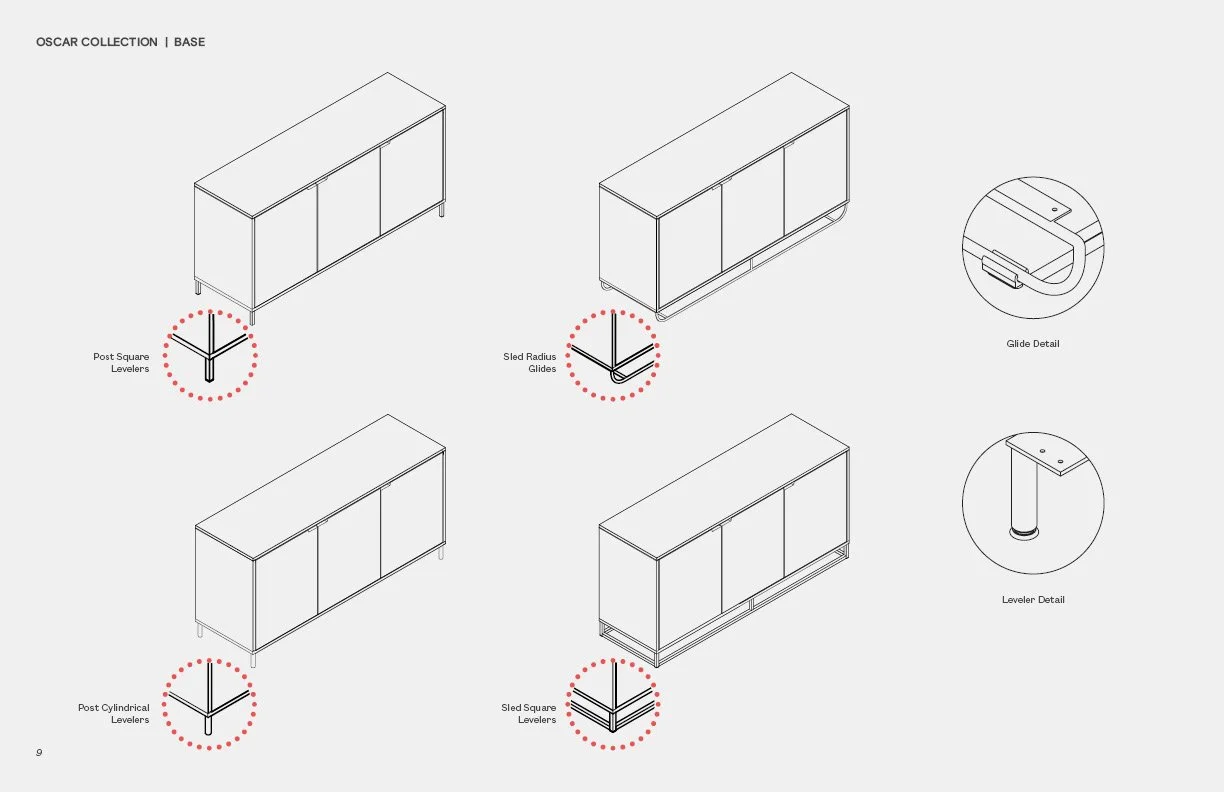 OSCAR COLLECTION | BASE

Post Square Levelers

Sled Radius Glides

Glide Detail

Post Cylindrical Levelers

Sled Square Levelers

Leveler Detail

9