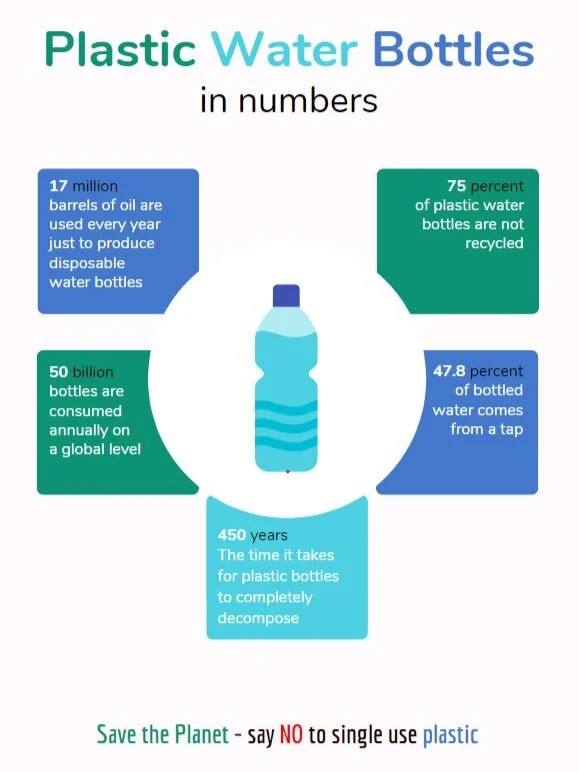 Plastic Water Bottles
in numbers

17 million
barrels of oil are used every year just to produce disposable water bottles

75 percent
of plastic water bottles are not recycled

50 billion
bottles are consumed annually on a global level

47.8 percent
of bottled water comes from a tap

450 years
The time it takes for plastic bottles to completely decompose

Save the Planet - say NO to single use plastic