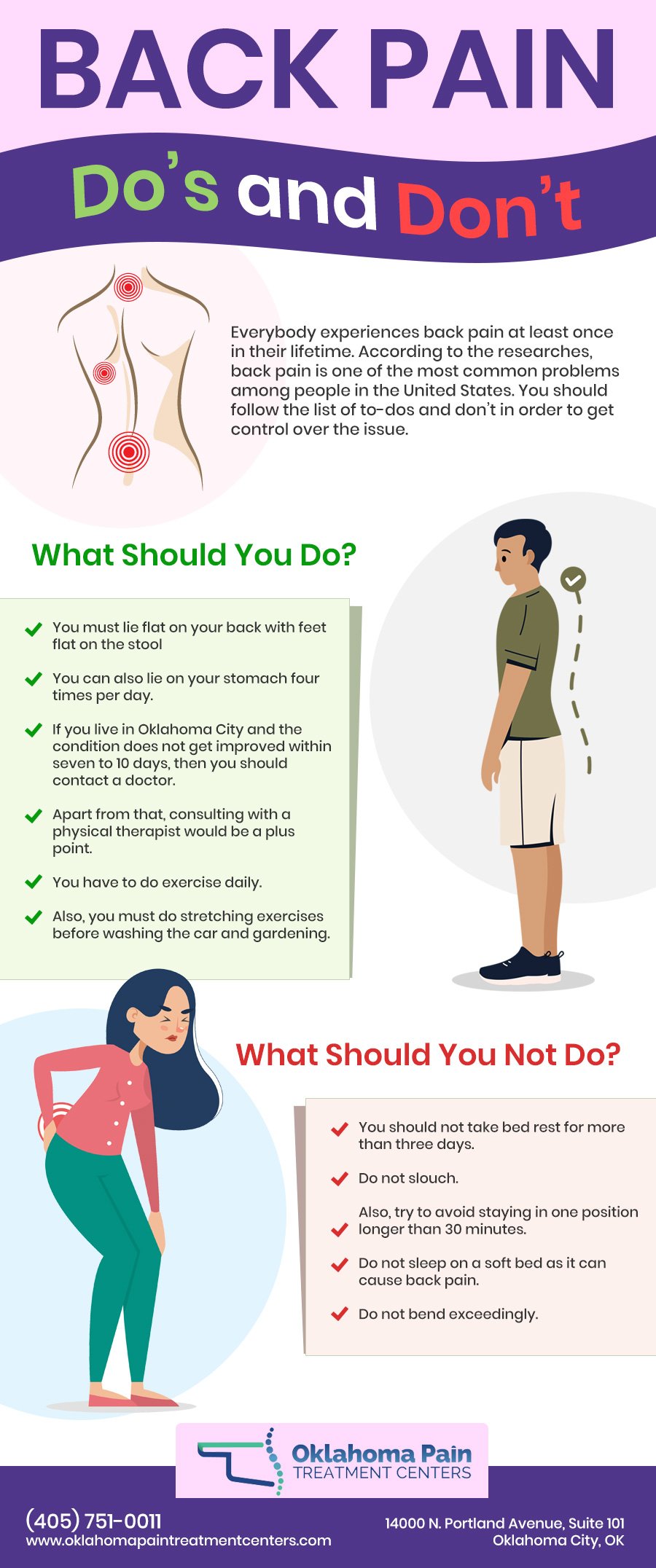 BACK PAIN

Do's and Don't

Everybody experiences back pain at least once in their lifetime. According to the researches, back pain is one of the most common problems among people in the United States. You should follow the list of to-dos and don't in order to get control over the issue.

What Should You Do?

You must lie flat on your back with feet flat on the stool

You can also lie on your stomach four times per day.

If you live in Oklahoma City and the condition does not get improved within seven to 10 days, then you should contact a doctor.

Apart from that, consulting with a physical therapist would be a plus point.

You have to do exercise daily.

Also, you must do stretching exercises before washing the car and gardening.

What Should You Not Do?

You should not take bed rest for more than three days.

Do not slouch.

Also, try to avoid staying in one position longer than 30 minutes.

Do not sleep on a soft bed as it can cause back pain.

Do not bend exceedingly.

Oklahoma Pain
TREATMENT CENTERS

(405) 751-0011
www.oklahomapaintreatmentcenters.com

14000 N. Portland Avenue, Suite 101
Oklahoma City, OK