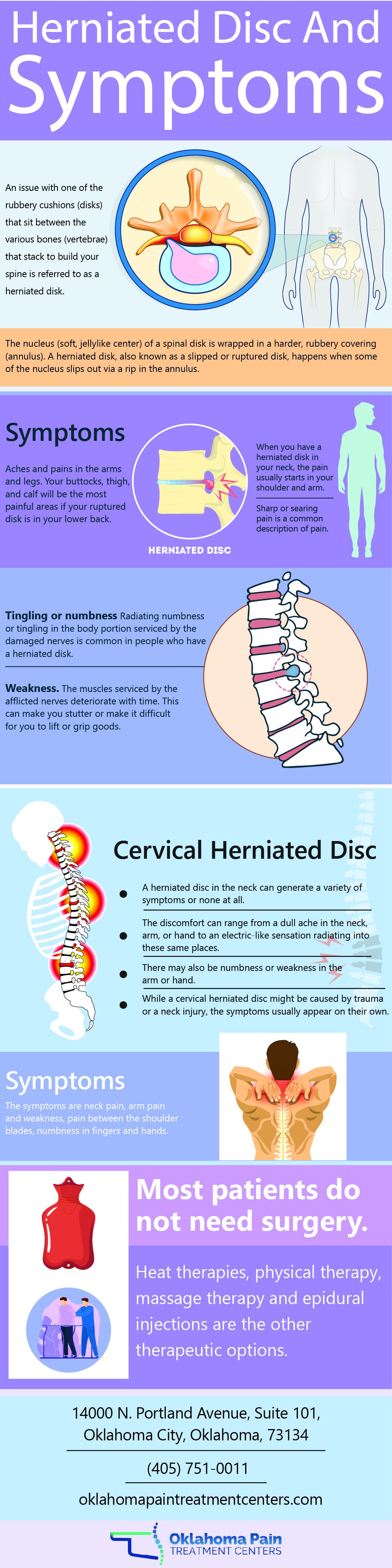 Herniated Disc And Symptoms

An issue with one of the rubbery cushions (disks) that sit between the various bones (vertebrae) that stack to build your spine is referred to as a herniated disk.

The nucleus (soft, jellylike center) of a spinal disk is wrapped in a harder, rubbery covering (annulus). A herniated disk, also known as a slipped or ruptured disk, happens when some of the nucleus slips out via a rip in the annulus.

Symptoms

Aches and pains in the arms and legs. Your buttocks, thigh, and calf will be the most painful areas if your ruptured disk is in your lower back.

HERNIATED DISC

When you have a herniated disk in your neck, the pain usually starts in your shoulder and arm.

Sharp or searing pain is a common description of pain.

Tingling or numbness Radiating numbness or tingling in the body portion serviced by the damaged nerves is common in people who have a herniated disk.

Weakness. The muscles serviced by the afflicted nerves deteriorate with time. This can make you stutter or make it difficult for you to lift or grip goods.

Cervical Herniated Disc

A herniated disc in the neck can generate a variety of symptoms or none at all.

The discomfort can range from a dull ache in the neck, arm, or hand to an electric-like sensation radiating into these same places.

There may also be numbness or weakness in the arm or hand.

While a cervical herniated disc might be caused by trauma or a neck injury, the symptoms usually appear on their own.

Symptoms

The symptoms are neck pain, arm pain and weakness, pain between the shoulder blades, numbness in fingers and hands.

Most patients do not need surgery.

Heat therapies, physical therapy, massage therapy and epidural injections are the other therapeutic options.

14000 N. Portland Avenue, Suite 101, Oklahoma City, Oklahoma, 73134

(405) 751-0011

oklahomapaintreatmentcenters.com

Oklahoma Pain TREATMENT CENTERS