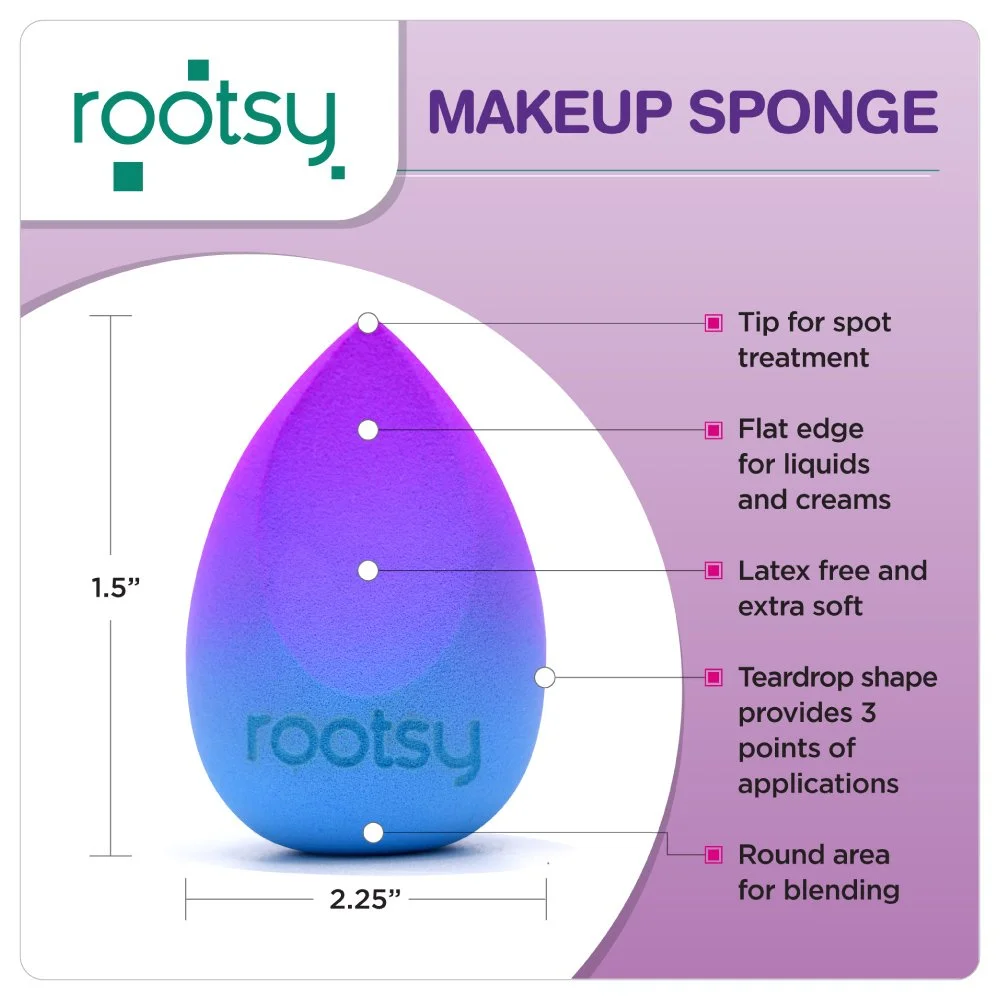 rootsy

MAKEUP SPONGE

1.5”

rootsy

2.25”

Tip for spot treatment

Flat edge for liquids and creams

Latex free and extra soft

Teardrop shape provides 3 points of applications

Round area for blending