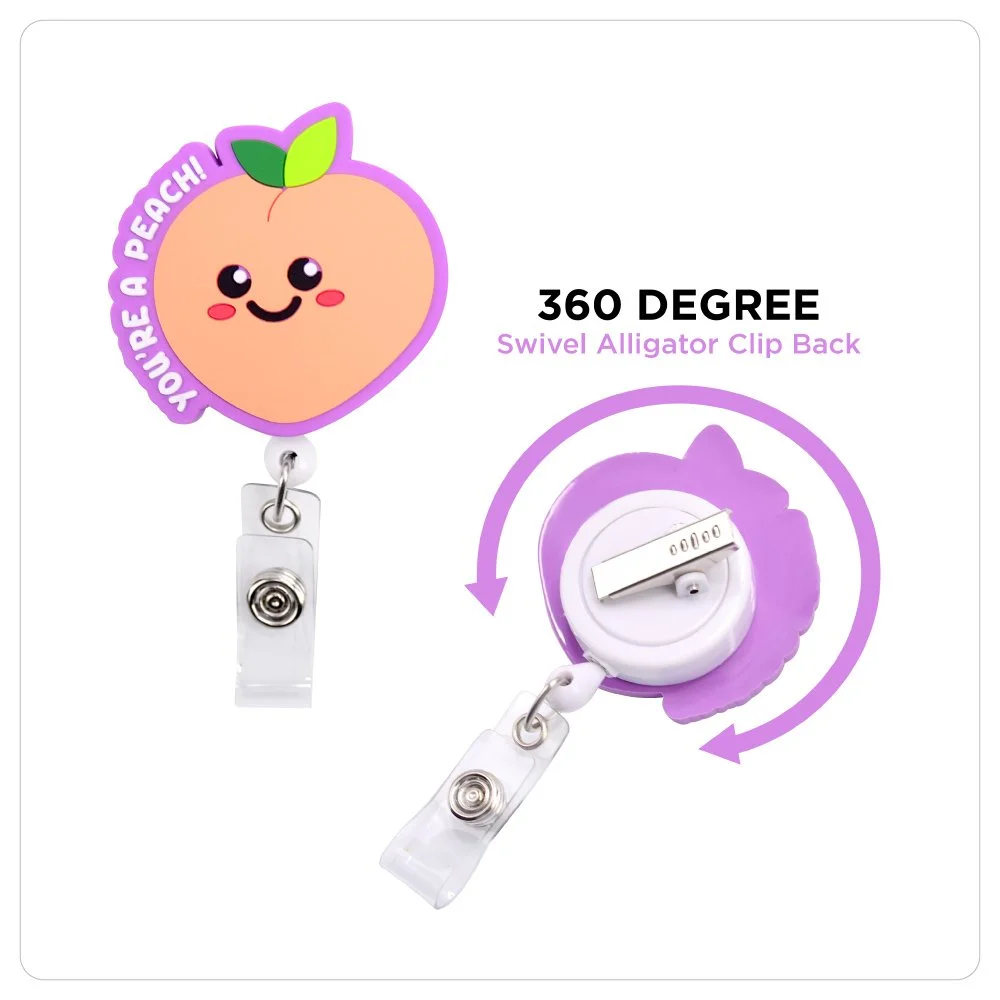 YOU'RE A PEACH!

360 DEGREE
Swivel Alligator Clip Back