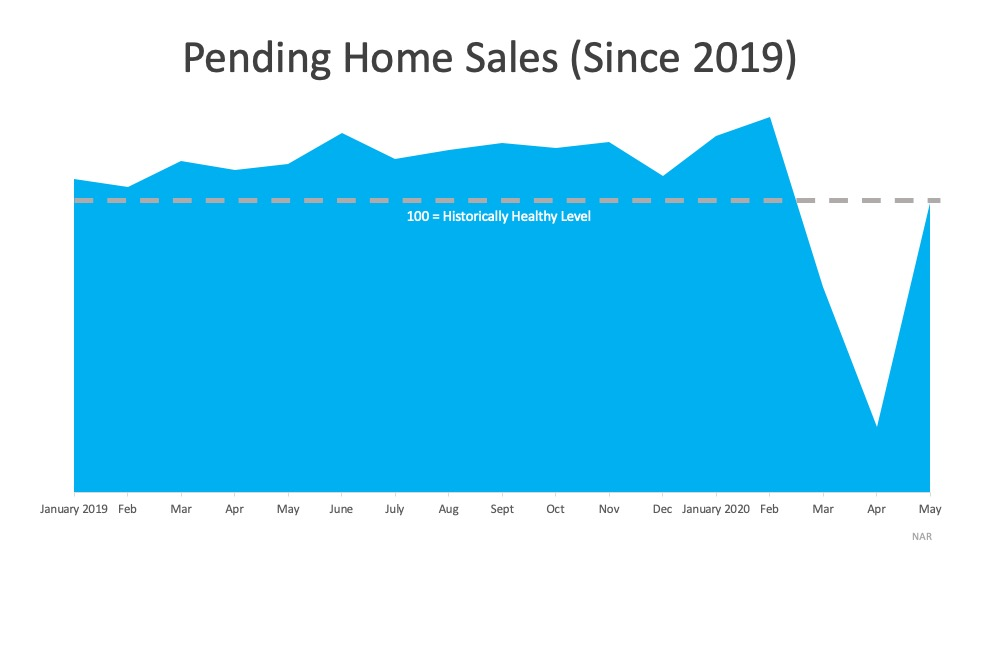 Pending Home Sales (Since 2019)

100 = Historically Healthy Level

January 2019 Feb Mar Apr May June July Aug Sept Oct Nov Dec January 2020 Feb Mar Apr May

NAR