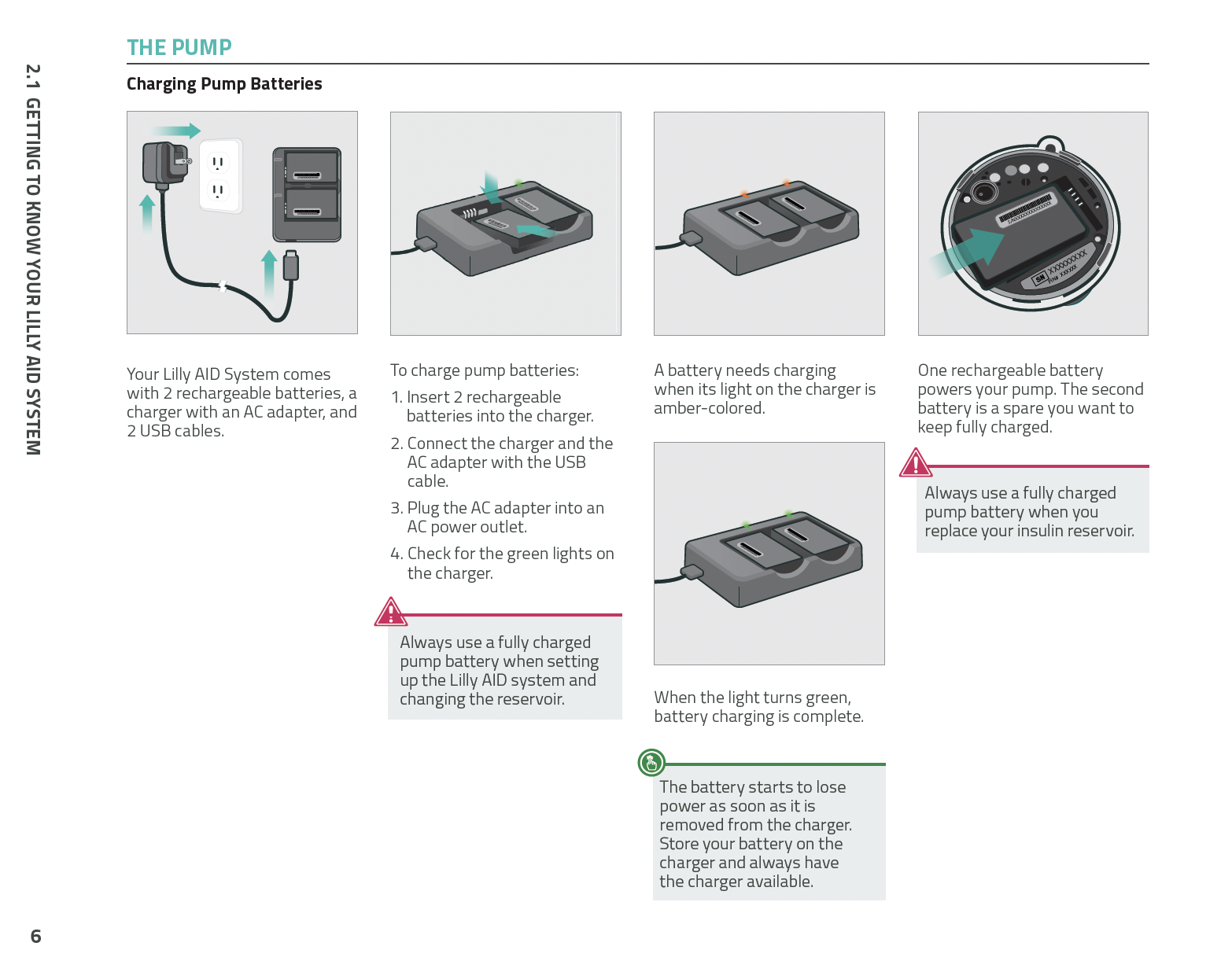 2.1 GETTING TO KNOW YOUR LILLY AID SYSTEM

THE PUMP

Charging Pump Batteries

Your Lilly AID System comes with 2 rechargeable batteries, a charger with an AC adapter, and 2 USB cables.

To charge pump batteries:

1. Insert 2 rechargeable batteries into the charger.

2. Connect the charger and the AC adapter with the USB cable.

3. Plug the AC adapter into an AC power outlet.

4. Check for the green lights on the charger.

Always use a fully charged pump battery when setting up the Lilly AID system and changing the reservoir.

A battery needs charging when its light on the charger is amber-colored.

When the light turns green, battery charging is complete.

The battery starts to lose power as soon as it is removed from the charger. Store your battery on the charger and always have the charger available.

SN XXXXXXXXX

One rechargeable battery powers your pump. The second battery is a spare you want to keep fully charged.

Always use a fully charged pump battery when you replace your insulin reservoir.

6