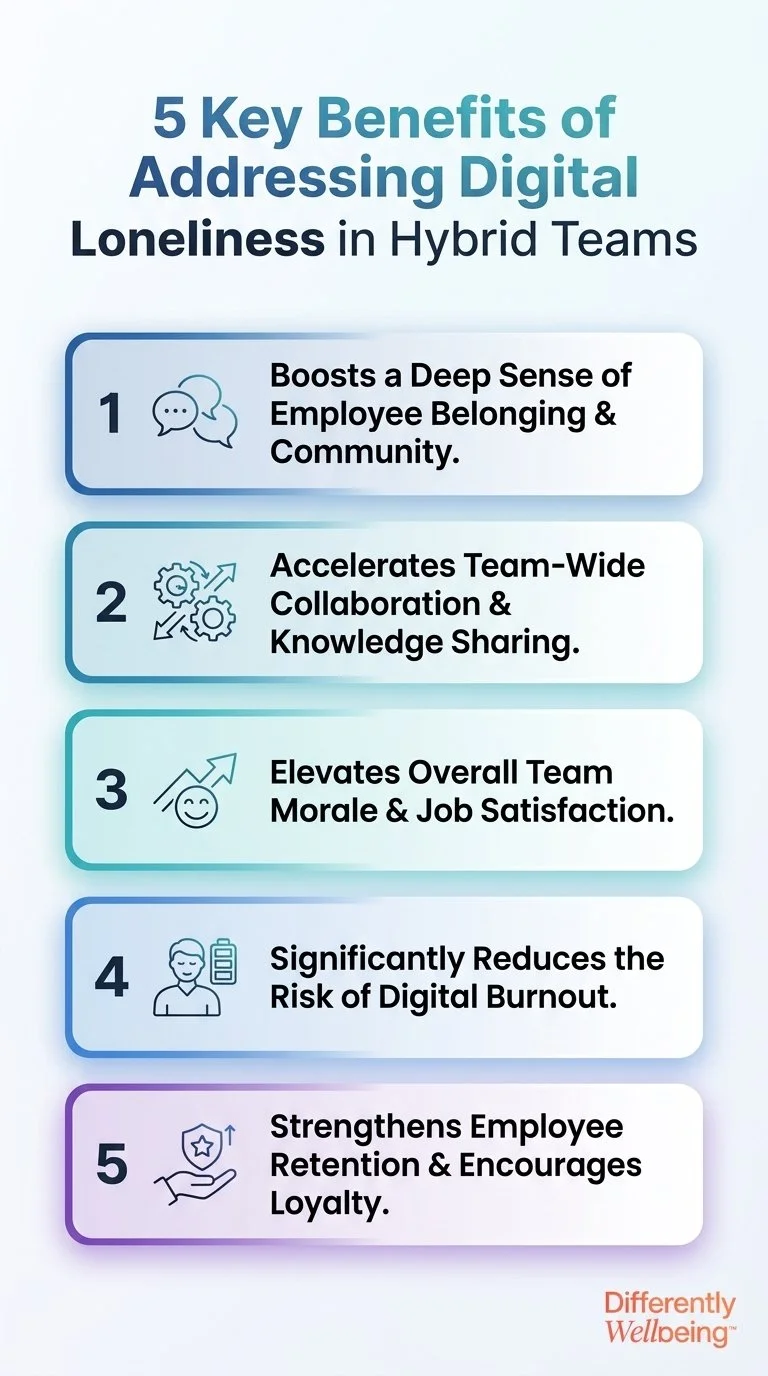 5 Key Benefits of Addressing Digital Loneliness in Hybrid Teams

1 Boosts a Deep Sense of Employee Belonging & Community.

2 Accelerates Team-Wide Collaboration & Knowledge Sharing.

3 Elevates Overall Team Morale & Job Satisfaction.

4 Significantly Reduces the Risk of Digital Burnout.

5 Strengthens Employee Retention & Encourages Loyalty.

Differently Wellbeing™