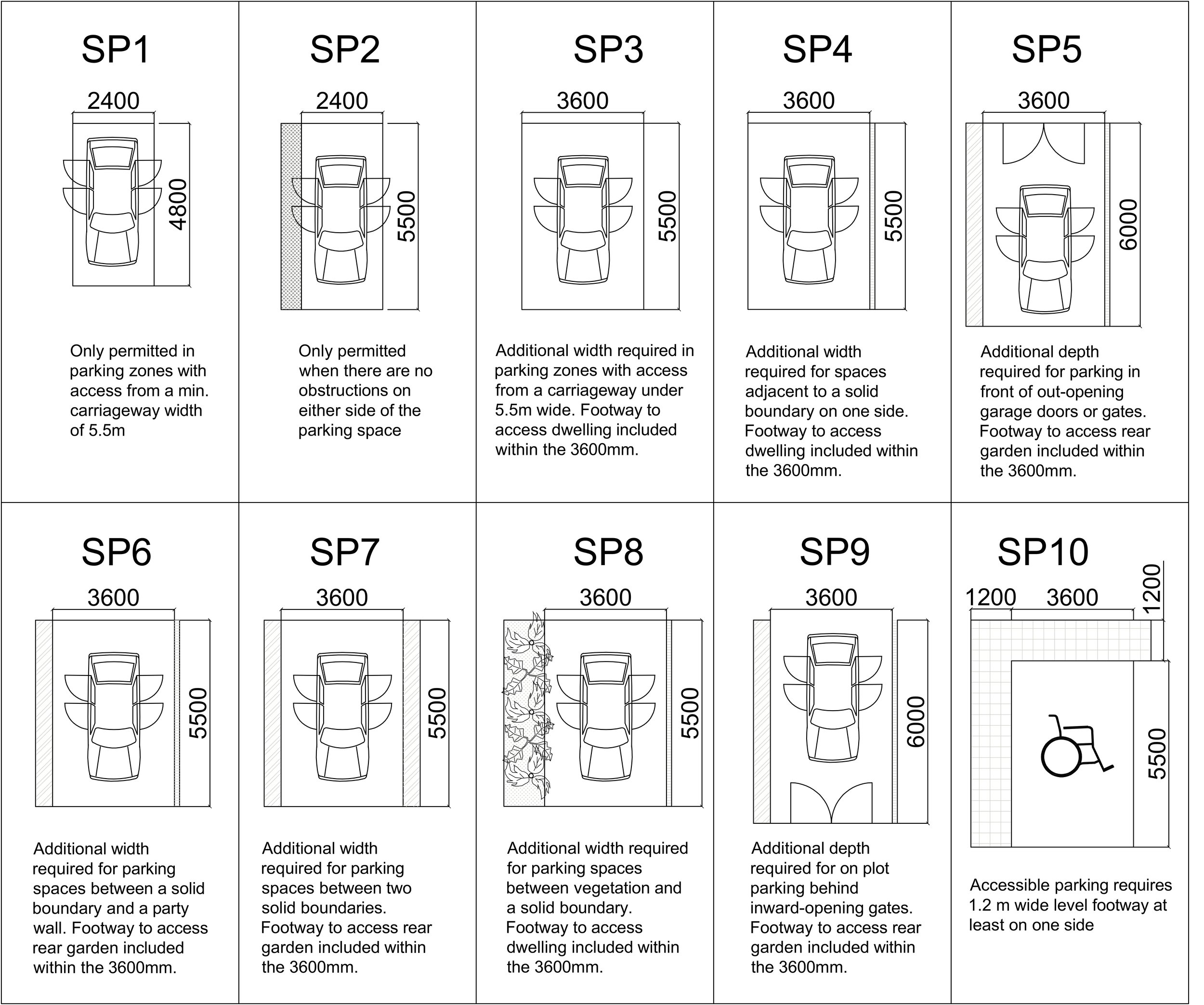 SP1

2400

4800

Only permitted in parking zones with access from a min. carriageway width of 5.5m

SP2

2400

5500

Only permitted when there are no obstructions on either side of the parking space

SP3

3600

5500

Additional width required in parking zones with access from a carriageway under 5.5m wide. Footway to access dwelling included within the 3600mm.

SP4

3600

5500

Additional width required for spaces adjacent to a solid boundary on one side. Footway to access dwelling included within the 3600mm.

SP5

3600

6000

Additional depth required for parking in front of out-opening garage doors or gates. Footway to access rear garden included within the 3600mm.

SP6

3600

5500

Additional width required for parking spaces between a solid boundary and a party wall. Footway to access rear garden included within the 3600mm.

SP7

3600

5500

Additional width required for parking spaces between two solid boundaries. Footway to access rear garden included within the 3600mm.

SP8

3600

5500

Additional width required for parking spaces between vegetation and a solid boundary. Footway to access dwelling included within the 3600mm.

SP9

3600

6000

Additional depth required for on plot parking behind inward-opening gates. Footway to access rear garden included within the 3600mm.

SP10

1200 3600

1200

5500

Accessible parking requires 1.2 m wide level footway at least on one side