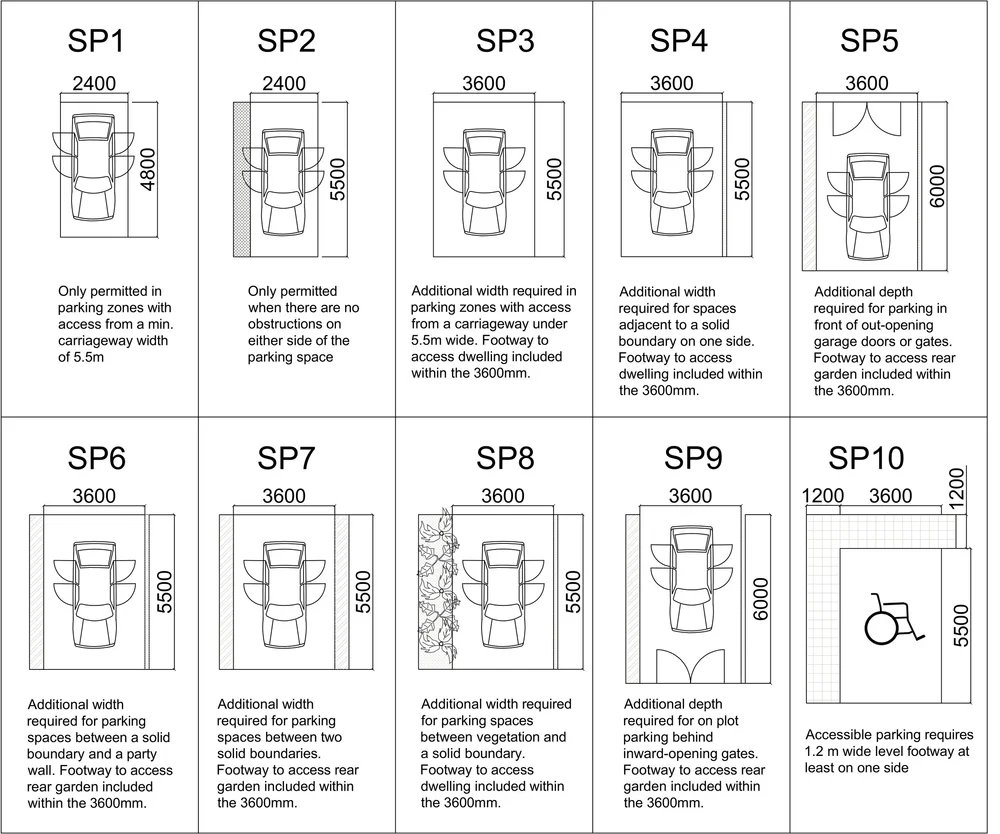 SP1

2400

4800

Only permitted in parking zones with access from a min. carriageway width of 5.5m

SP2

2400

5500

Only permitted when there are no obstructions on either side of the parking space

SP3

3600

5500

Additional width required in parking zones with access from a carriageway under 5.5m wide. Footway to access dwelling included within the 3600mm.

SP4

3600

5500

Additional width required for spaces adjacent to a solid boundary on one side. Footway to access dwelling included within the 3600mm.

SP5

3600

6000

Additional depth required for parking in front of out-opening garage doors or gates. Footway to access rear garden included within the 3600mm.

SP6

3600

5500

Additional width required for parking spaces between a solid boundary and a party wall. Footway to access rear garden included within the 3600mm.

SP7

3600

5500

Additional width required for parking spaces between two solid boundaries. Footway to access rear garden included within the 3600mm.

SP8

3600

5500

Additional width required for parking spaces between vegetation and a solid boundary. Footway to access dwelling included within the 3600mm.

SP9

3600

6000

Additional depth required for on plot parking behind inward-opening gates. Footway to access rear garden included within the 3600mm.

SP10

1200

3600

1200

5500

Accessible parking requires 1.2 m wide level footway at least on one side