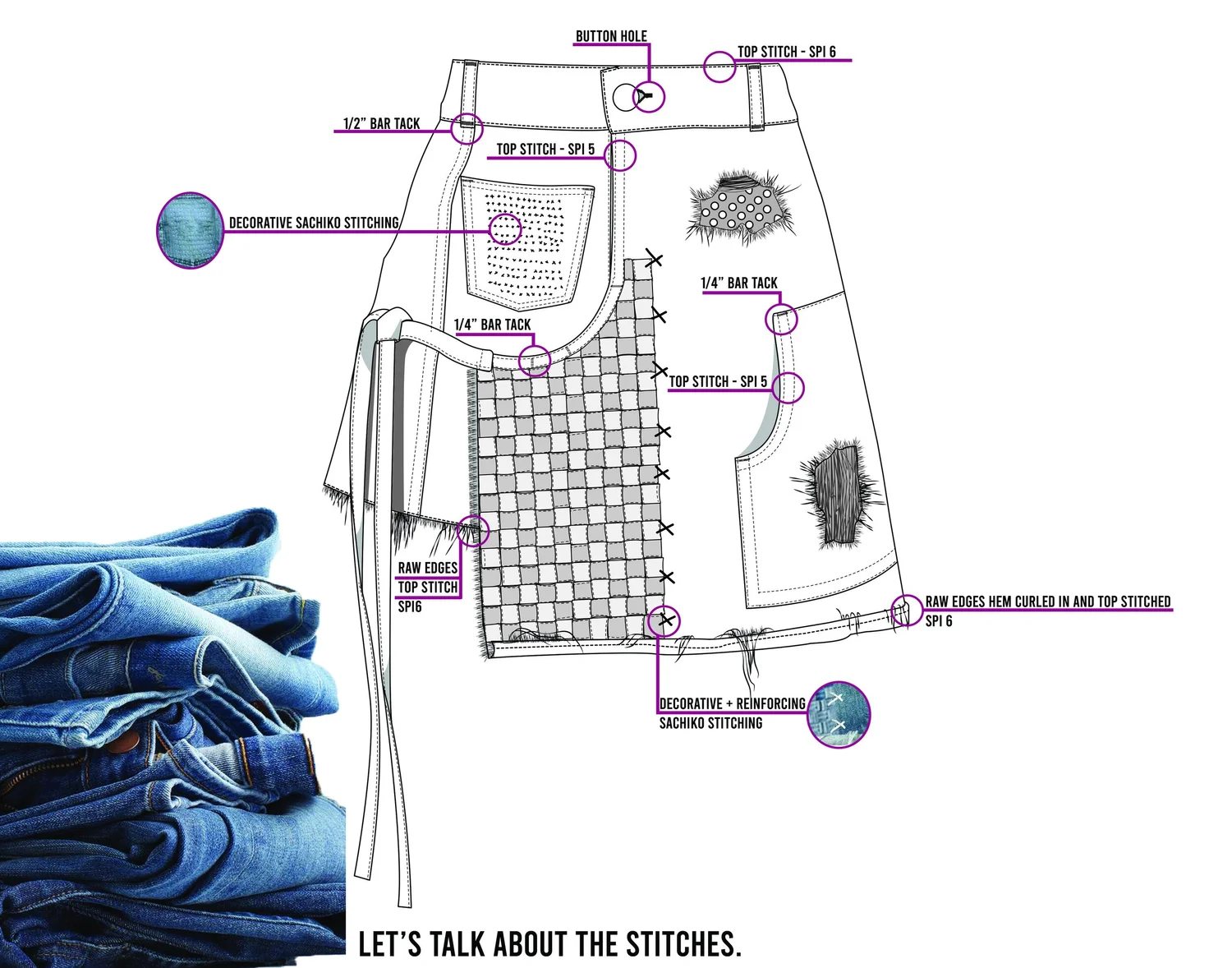 BUTTON HOLE

TOP STITCH - SPI 6

1/2" BAR TACK

TOP STITCH - SPI 5

DECORATIVE SACHIKO STITCHING

1/4" BAR TACK

1/4" BAR TACK

TOP STITCH - SPI 5

RAW EDGES
TOP STITCH
SPI6

RAW EDGES HEM CURLED IN AND TOP STITCHED
SPI 6

DECORATIVE + REINFORCING
SACHIKO STITCHING

LET'S TALK ABOUT THE STITCHES.