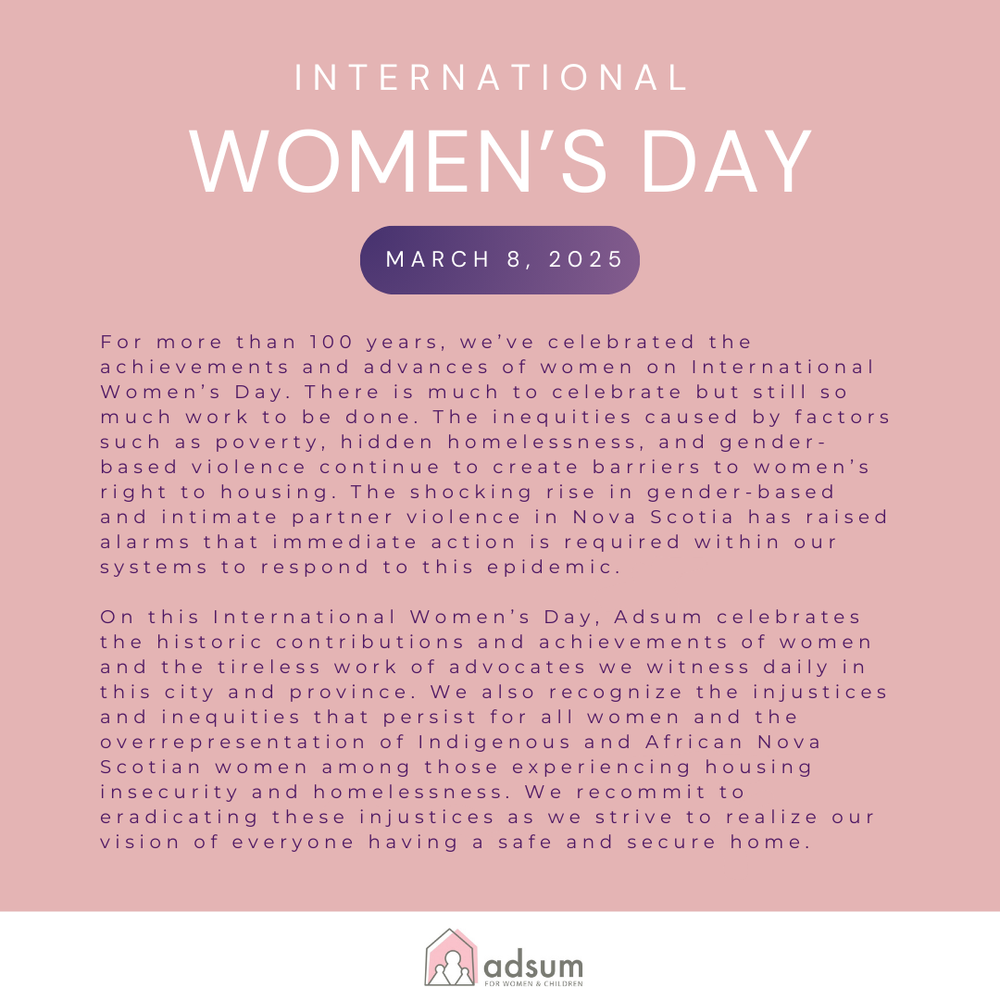 INTERNATIONAL
WOMEN'S DAY

MARCH 8, 2025

For more than 100 years, we've celebrated the achievements and advances of women on International Women's Day. There is much to celebrate but still so much work to be done. The inequities caused by factors such as poverty, hidden homelessness, and gender-based violence continue to create barriers to women's right to housing. The shocking rise in gender-based and intimate partner violence in Nova Scotia has raised alarms that immediate action is required within our systems to respond to this epidemic.

On this International Women's Day, Adsum celebrates the historic contributions and achievements of women and the tireless work of advocates we witness daily in this city and province. We also recognize the injustices and inequities that persist for all women and the overrepresentation of Indigenous and African Nova Scotian women among those experiencing housing insecurity and homelessness. We recommit to eradicating these injustices as we strive to realize our vision of everyone having a safe and secure home.

adsum
FOR WOMEN & CHILDREN