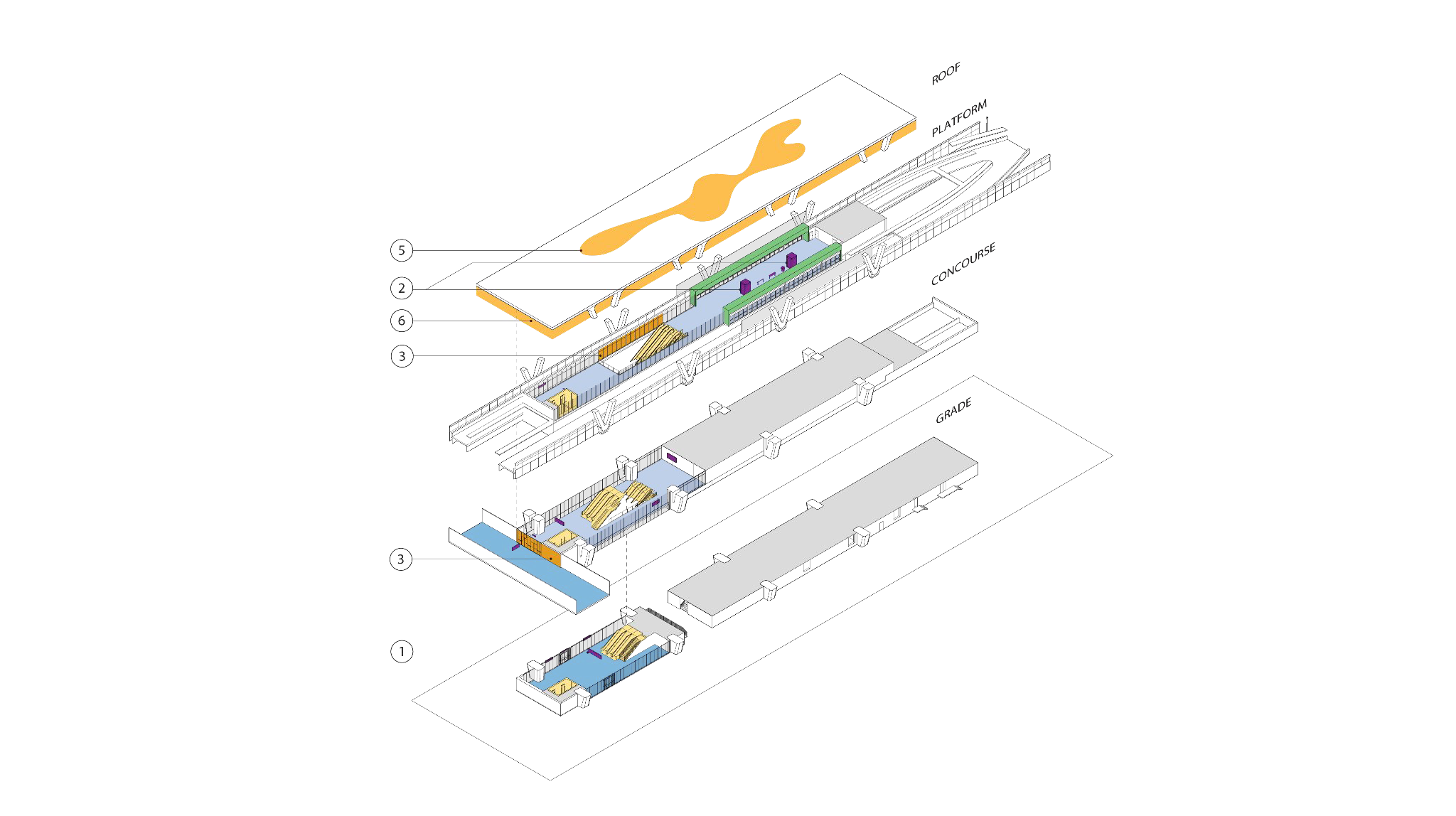 ROOF

PLATFORM

CONCOURSE

GRADE

5

2

6

3

3

1