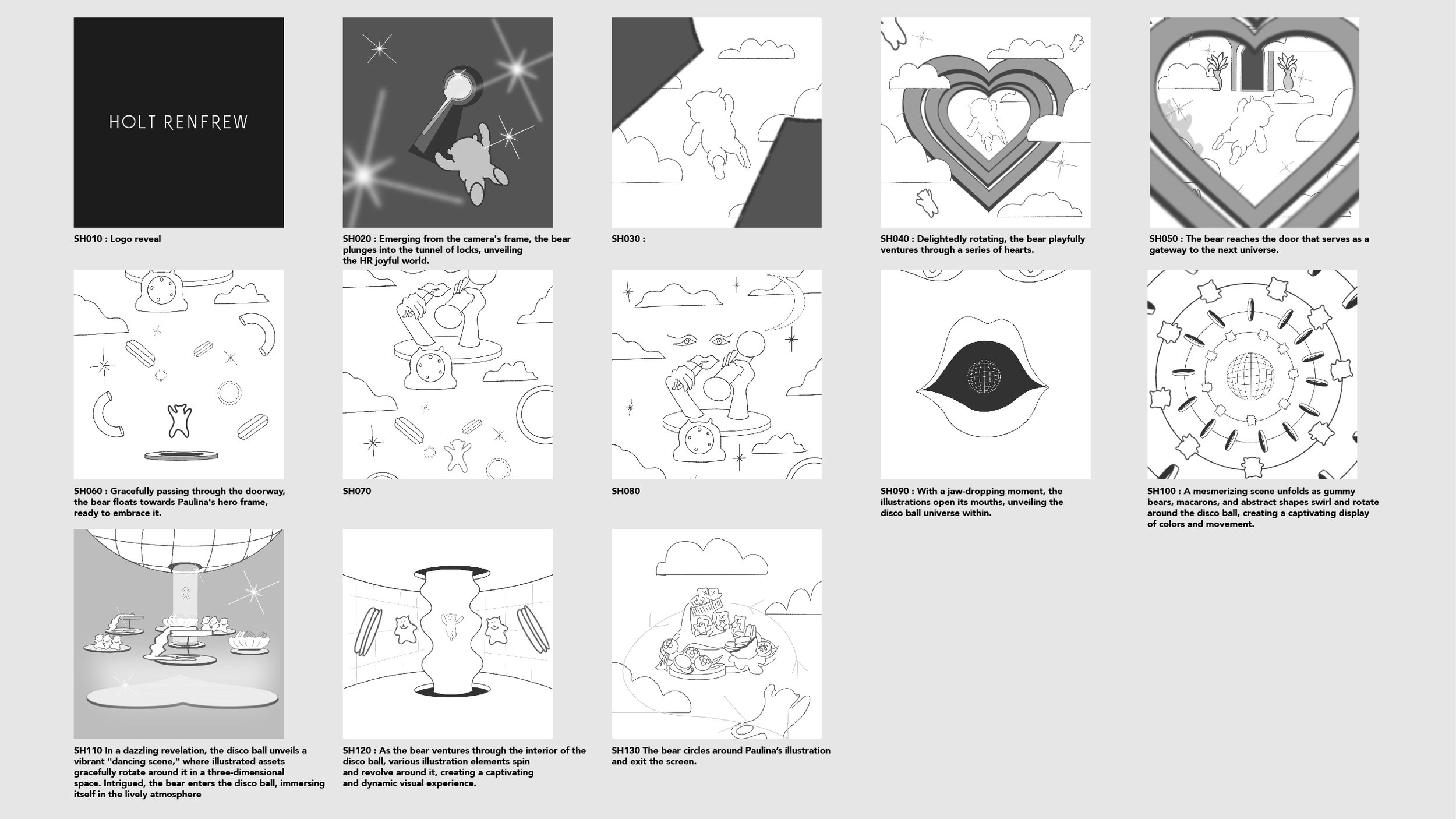 HOLT RENFREW

SH010 : Logo reveal

SH020 : Emerging from the camera's frame, the bear plunges into the tunnel of locks, unveiling the HR joyful world.

SH030 :

SH040 : Delightedly rotating, the bear playfully ventures through a series of hearts.

SH050 : The bear reaches the door that serves as a gateway to the next universe.

SH060 : Gracefully passing through the doorway, the bear floats towards Paulina's hero frame, ready to embrace it.

SH070

SH080

SH090 : With a jaw-dropping moment, the illustrations open its mouths, unveiling the disco ball universe within.

SH100 : A mesmerizing scene unfolds as gummy bears, macarons, and abstract shapes swirl and rotate around the disco ball, creating a captivating display of colors and movement.

SH110 In a dazzling revelation, the disco ball unveils a vibrant "dancing scene," where illustrated assets gracefully rotate around it in a three-dimensional space. Intrigued, the bear enters the disco ball, immersing itself in the lively atmosphere

SH120 : As the bear ventures through the interior of the disco ball, various illustration elements spin and revolve around it, creating a captivating and dynamic visual experience.

SH130 The bear circles around Paulina's illustration and exit the screen.