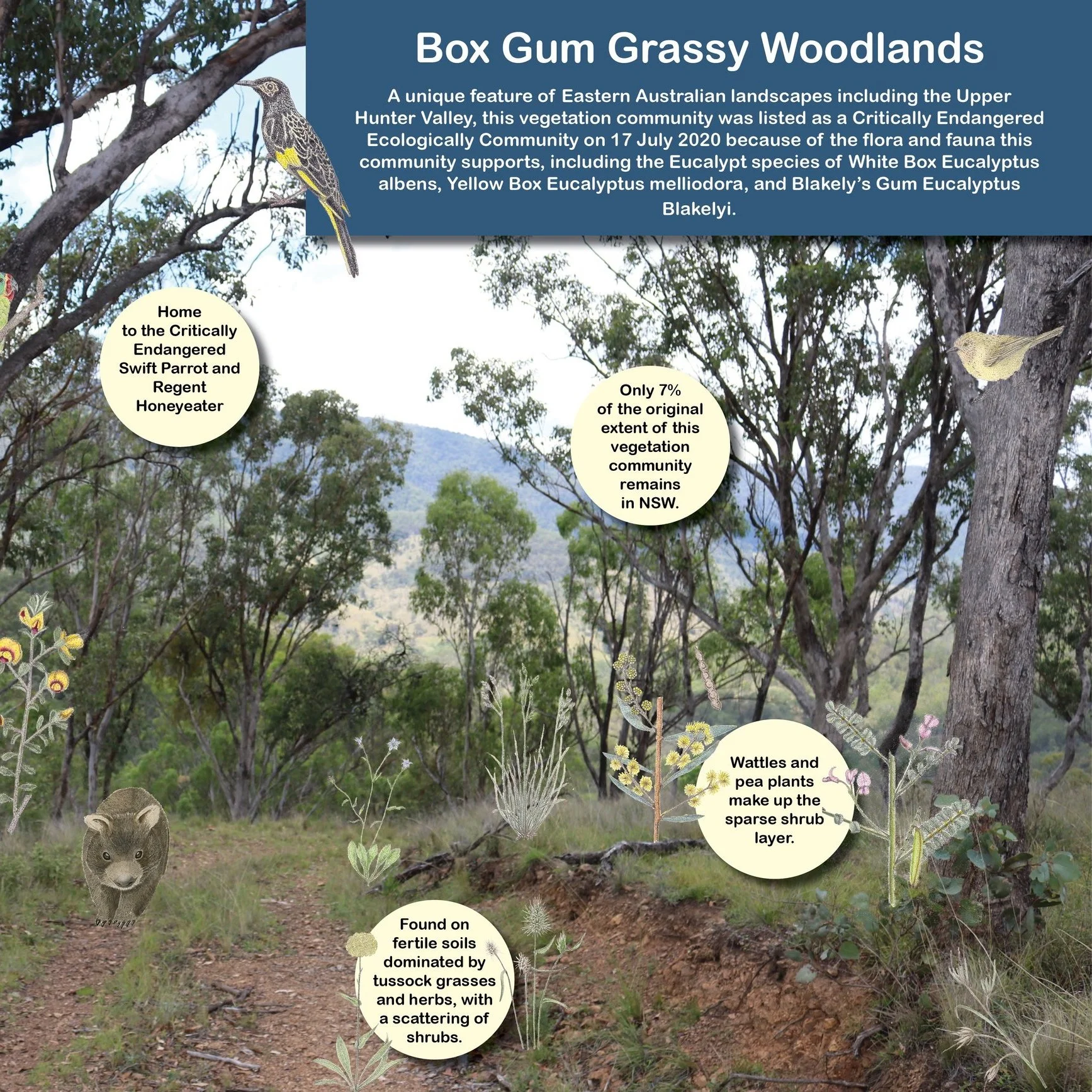 Box Gum Grassy Woodlands

A unique feature of Eastern Australian landscapes including the Upper Hunter Valley, this vegetation community was listed as a Critically Endangered Ecologically Community on 17 July 2020 because of the flora and fauna this community supports, including the Eucalypt species of White Box Eucalyptus albens, Yellow Box Eucalyptus melliodora, and Blakely's Gum Eucalyptus Blakelyi.

Home to the Critically Endangered Swift Parrot and Regent Honeyeater

Only 7% of the original extent of this vegetation community remains in NSW.

Wattles and pea plants make up the sparse shrub layer.

Found on fertile soils dominated by tussock grasses and herbs, with a scattering of shrubs.