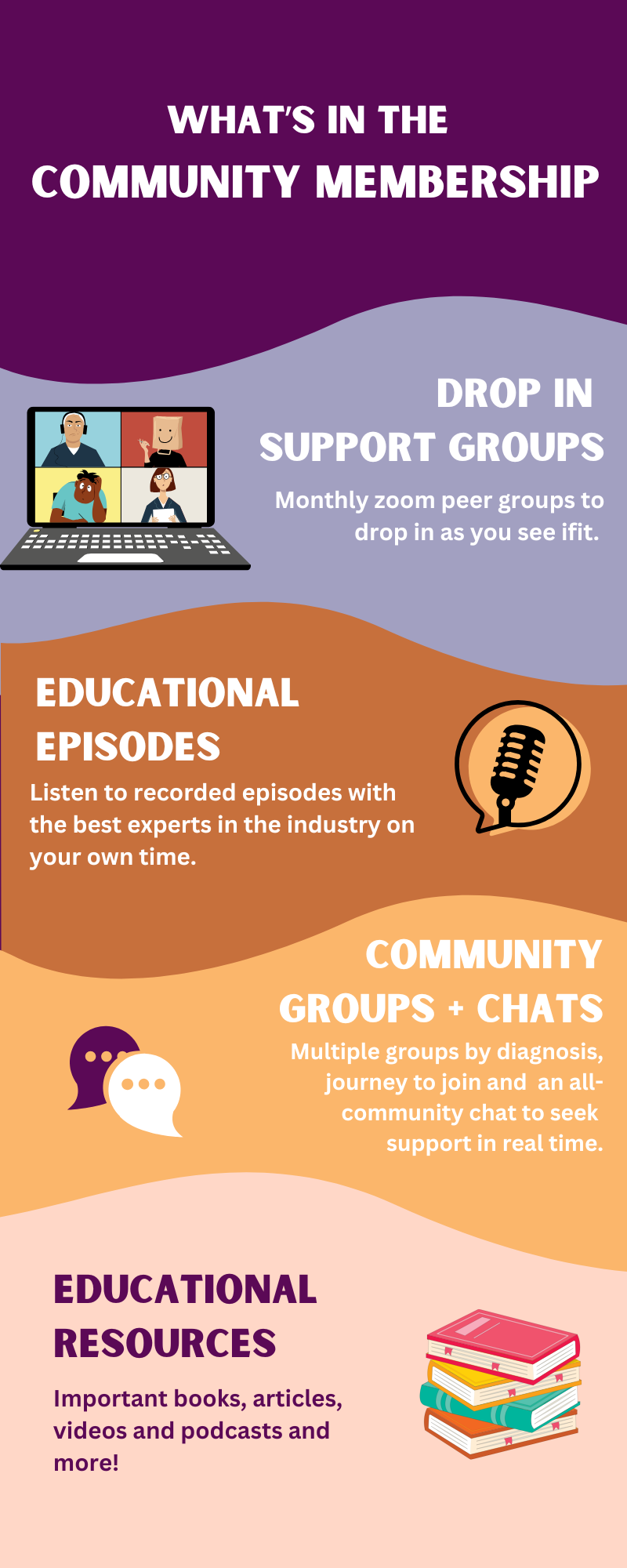 WHAT'S IN THE
COMMUNITY MEMBERSHIP

DROP IN
SUPPORT GROUPS

Monthly zoom peer groups to drop in as you see ifit.

EDUCATIONAL
EPISODES

Listen to recorded episodes with the best experts in the industry on your own time.

COMMUNITY
GROUPS + CHATS

Multiple groups by diagnosis, journey to join and an all-community chat to seek support in real time.

EDUCATIONAL
RESOURCES

Important books, articles, videos and podcasts and more!