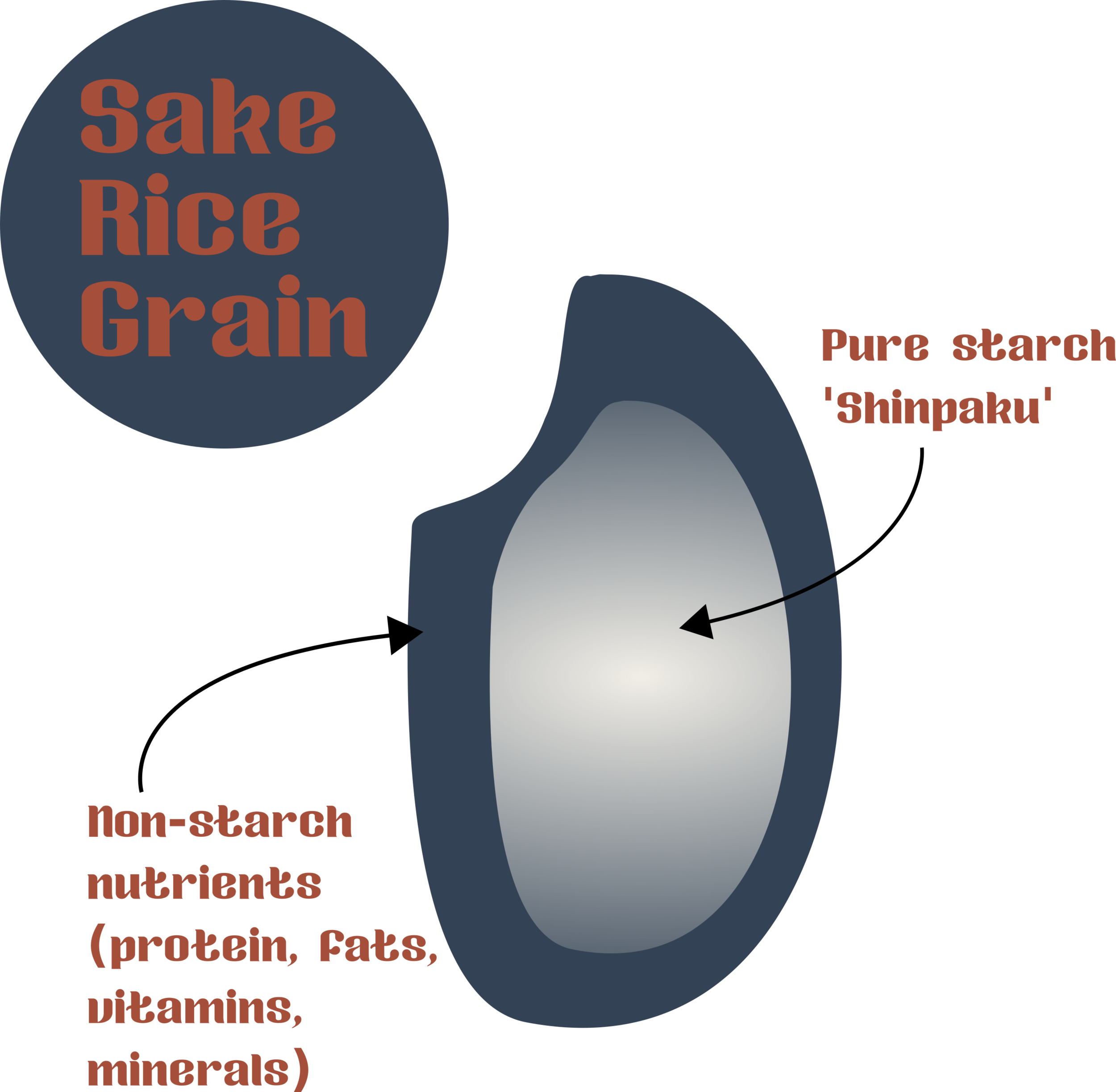 Sake Rice Grain

Pure starch 'Shinpaku'

Non-starch nutrients (protein, fats, vitamins, minerals)