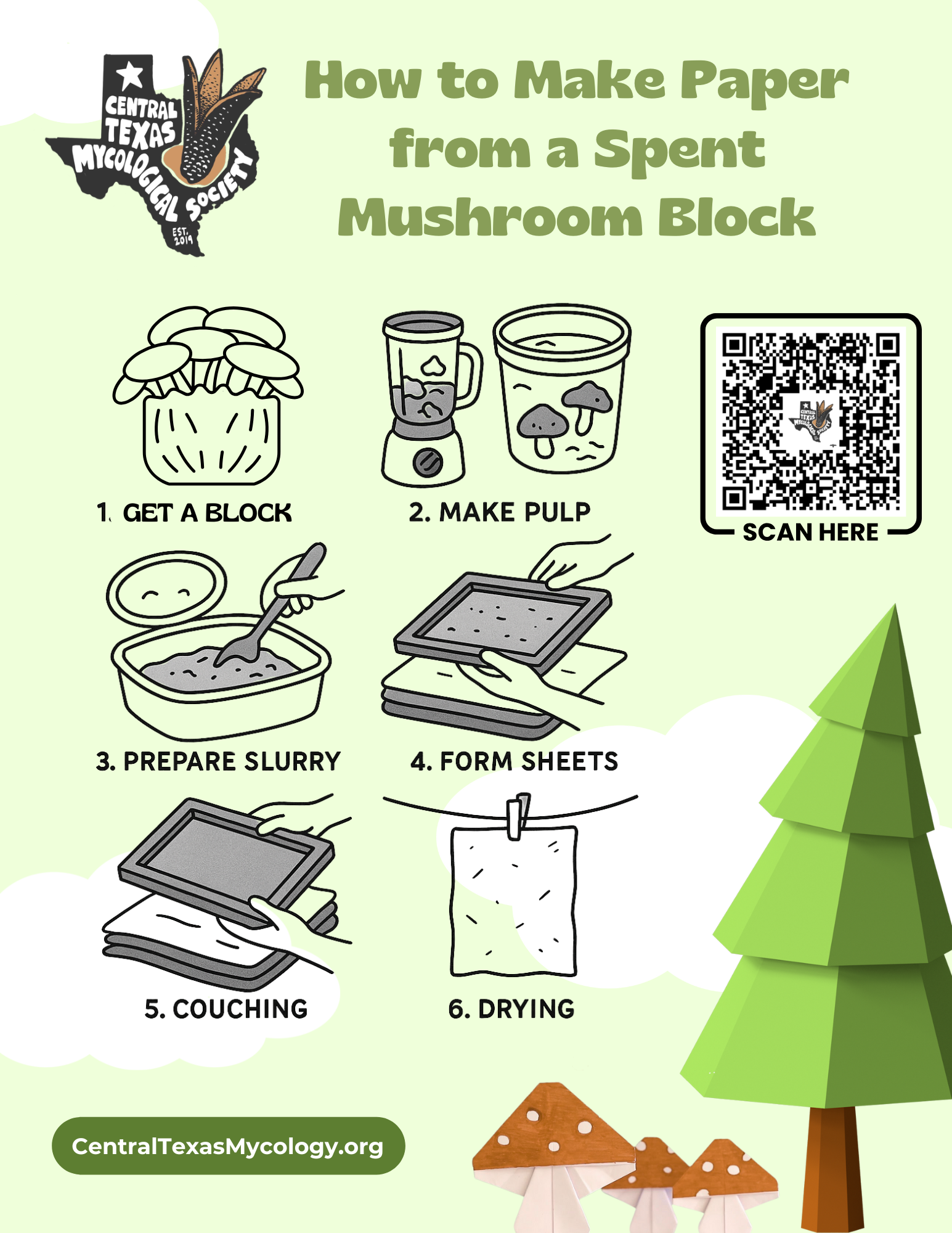 CENTRAL TEXAS MYCOLOGICAL SOCIETY EST. 2019

How to Make Paper from a Spent Mushroom Block

1. GET A BLOCK

2. MAKE PULP

SCAN HERE

3. PREPARE SLURRY

4. FORM SHEETS

5. COUCHING

6. DRYING

CentralTexasMycology.org