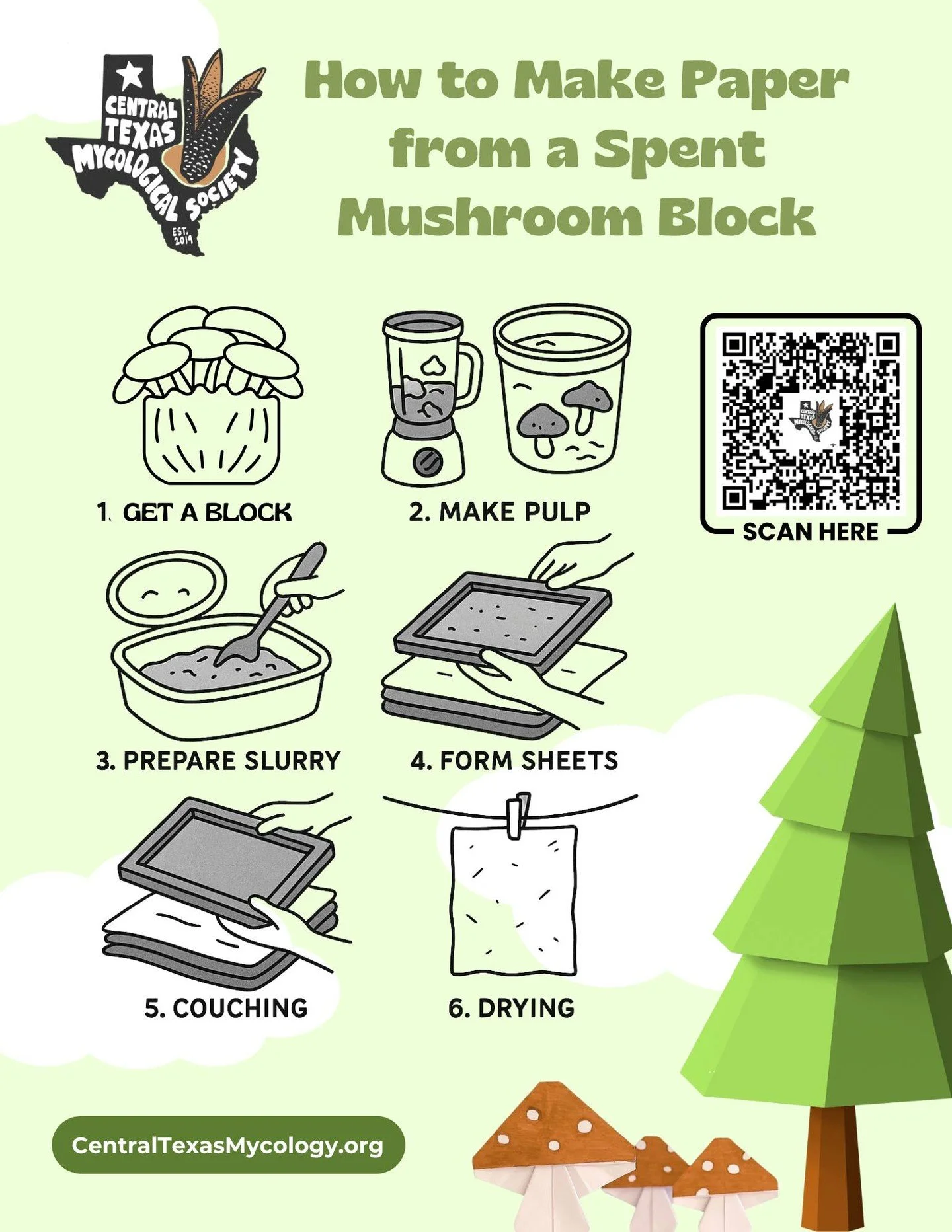 CENTRAL TEXAS MYCOLOGICAL SOCIETY EST. 2019

How to Make Paper from a Spent Mushroom Block

1. GET A BLOCK

2. MAKE PULP

SCAN HERE

3. PREPARE SLURRY

4. FORM SHEETS

5. COUCHING

6. DRYING

CentralTexasMycology.org