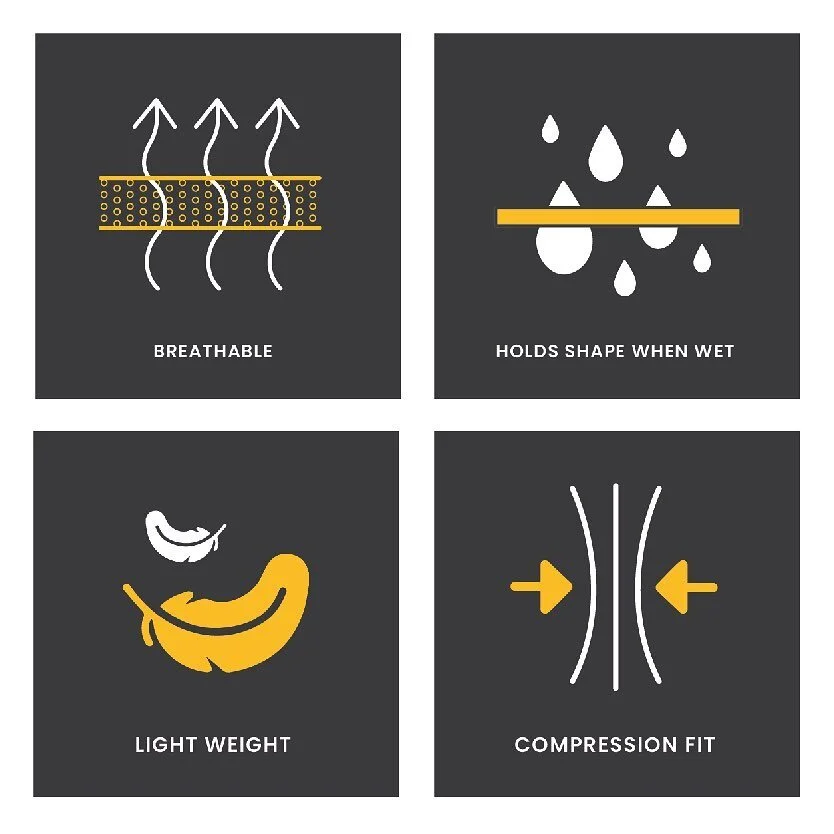 BREATHABLE

HOLDS SHAPE WHEN WET

LIGHT WEIGHT

COMPRESSION FIT