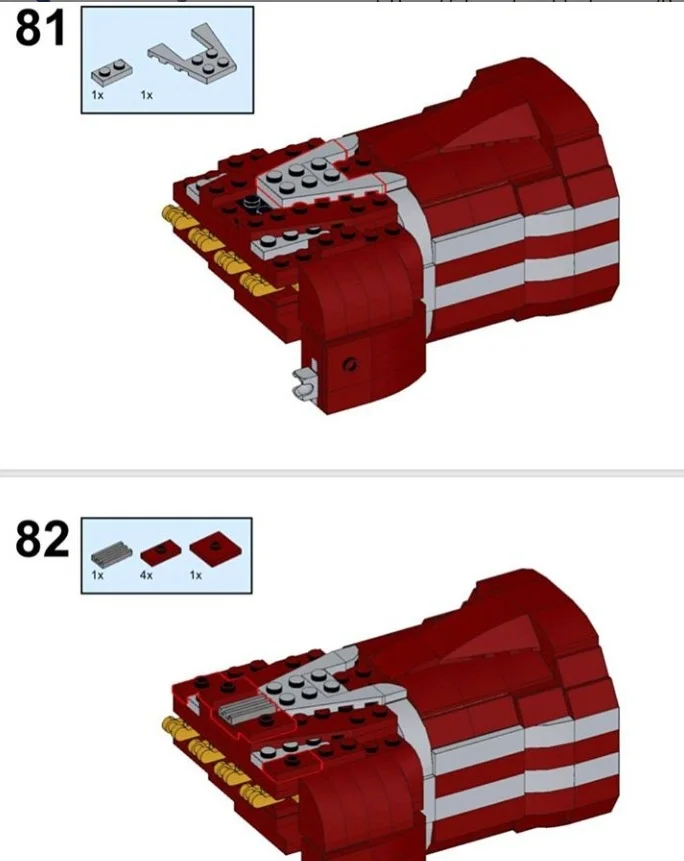 81

1x 1x

82

1x 4x 1x