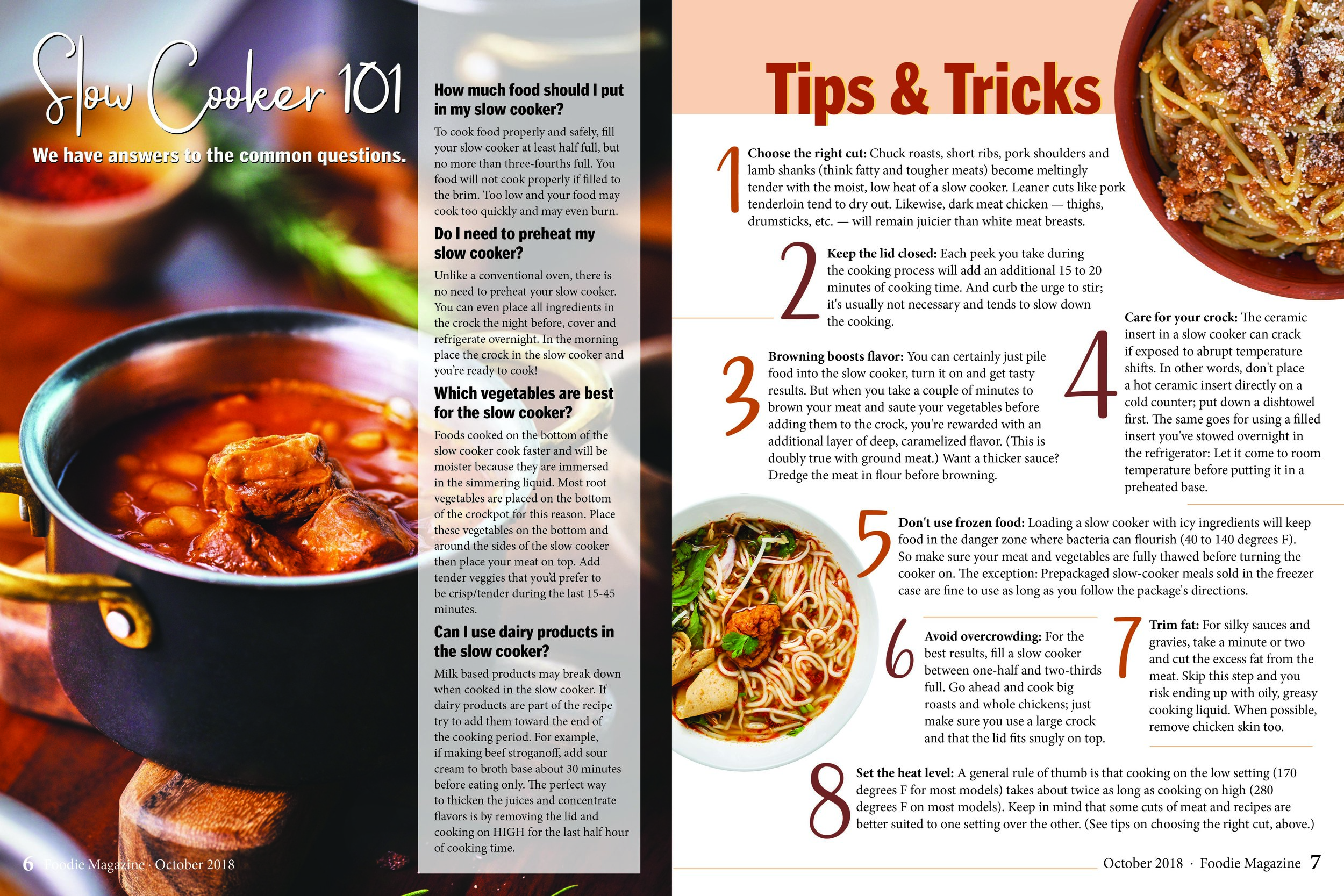 Slow Cooker 101

We have answers to the common questions.

How much food should I put in my slow cooker?

To cook food properly and safely, fill your slow cooker at least half full, but no more than three-fourths full. You food will not cook properly if filled to the brim. Too low and your food may cook too quickly and may even burn.

Do I need to preheat my slow cooker?

Unlike a conventional oven, there is no need to preheat your slow cooker. You can even place all ingredients in the crock the night before, cover and refrigerate overnight. In the morning place the crock in the slow cooker and you're ready to cook!

Which vegetables are best for the slow cooker?

Foods cooked on the bottom of the slow cooker cook faster and will be moister because they are immersed in the simmering liquid. Most root vegetables are placed on the bottom of the crockpot for this reason. Place these vegetables on the bottom and around the sides of the slow cooker then place your meat on top. Add tender veggies that you'd prefer to be crisp/tender during the last 15-45 minutes.

Can I use dairy products in the slow cooker?

Milk based products may break down when cooked in the slow cooker. If dairy products are part of the recipe try to add them toward the end of the cooking period. For example, if making beef stroganoff, add sour cream to broth base about 30 minutes before eating only. The perfect way to thicken the juices and concentrate flavors is by removing the lid and cooking on HIGH for the last half hour of cooking time.

6 Foodie Magazine · October 2018

Tips & Tricks

1 Choose the right cut: Chuck roasts, short ribs, pork shoulders and lamb shanks (think fatty and tougher meats) become meltingly tender with the moist, low heat of a slow cooker. Leaner cuts like pork tenderloin tend to dry out. Likewise, dark meat chicken — thighs, drumsticks, etc. — will remain juicier than white meat breasts.

2 Keep the lid closed: Each peek you take during the cooking process will add an additional 15 to 20 minutes of cooking time. And curb the urge to stir; it's usually not necessary and tends to slow down the cooking.

3 Browning boosts flavor: You can certainly just pile food into the slow cooker, turn it on and get tasty results. But when you take a couple of minutes to brown your meat and saute your vegetables before adding them to the crock, you're rewarded with an additional layer of deep, caramelized flavor. (This is doubly true with ground meat.) Want a thicker sauce? Dredge the meat in flour before browning.

4 Care for your crock: The ceramic insert in a slow cooker can crack if exposed to abrupt temperature shifts. In other words, don't place a hot ceramic insert directly on a cold counter; put down a dishtowel first. The same goes for using a filled insert you've stowed overnight in the refrigerator: Let it come to room temperature before putting it in a preheated base.

5 Don't use frozen food: Loading a slow cooker with icy ingredients will keep food in the danger zone where bacteria can flourish (40 to 140 degrees F). So make sure your meat and vegetables are fully thawed before turning the cooker on. The exception: Prepackaged slow-cooker meals sold in the freezer case are fine to use as long as you follow the package's directions.

6 Avoid overcrowding: For the best results, fill a slow cooker between one-half and two-thirds full. Go ahead and cook big roasts and whole chickens; just make sure you use a large crock and that the lid fits snugly on top.

7 Trim fat: For silky sauces and gravies, take a minute or two and cut the excess fat from the meat. Skip this step and you risk ending up with oily, greasy cooking liquid. When possible, remove chicken skin too.

8 Set the heat level: A general rule of thumb is that cooking on the low setting (170 degrees F for most models) takes about twice as long as cooking on high (280 degrees F on most models). Keep in mind that some cuts of meat and recipes are better suited to one setting over the other. (See tips on choosing the right cut, above.)

October 2018 · Foodie Magazine 7