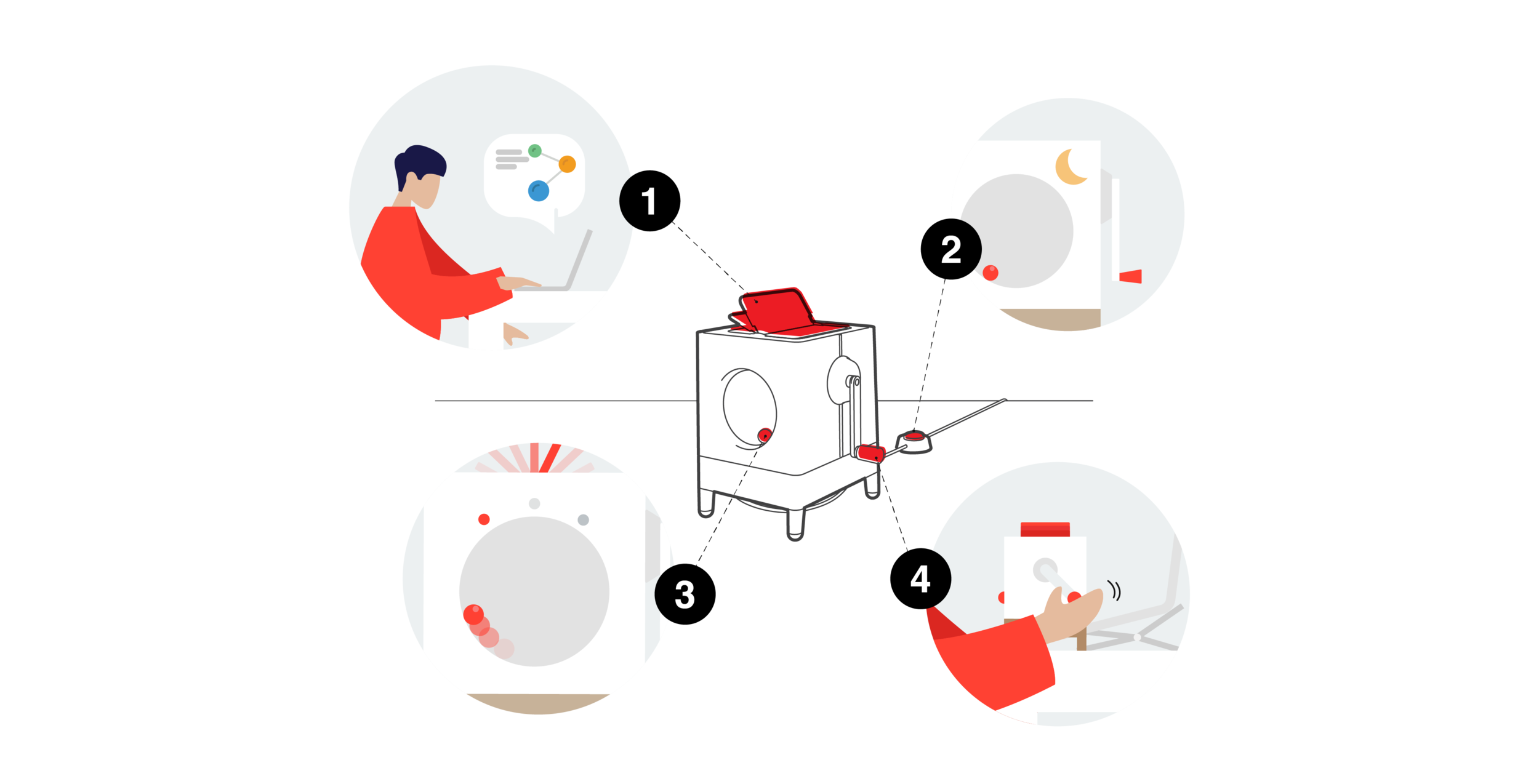 1
2
3
4