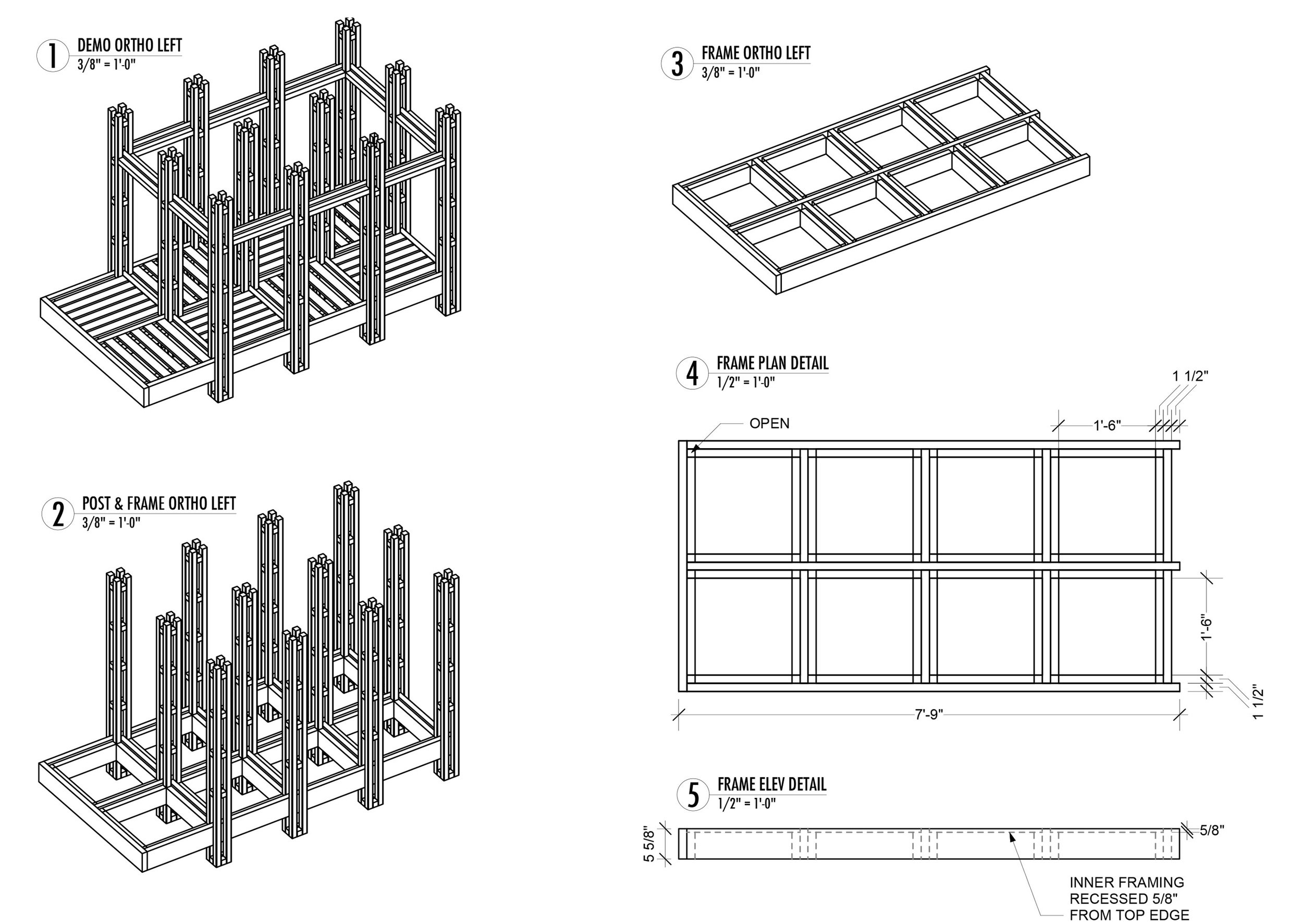 1 DEMO ORTHO LEFT
3/8" = 1'-0"

2 POST & FRAME ORTHO LEFT
3/8" = 1'-0"

3 FRAME ORTHO LEFT
3/8" = 1'-0"

4 FRAME PLAN DETAIL
1/2" = 1'-0"

1 1/2"
OPEN
1'-6"
1'-6"
1 1/2"
7'-9"

5 FRAME ELEV DETAIL
1/2" = 1'-0"

5 5/8"
5/8"
INNER FRAMING RECESSED 5/8" FROM TOP EDGE