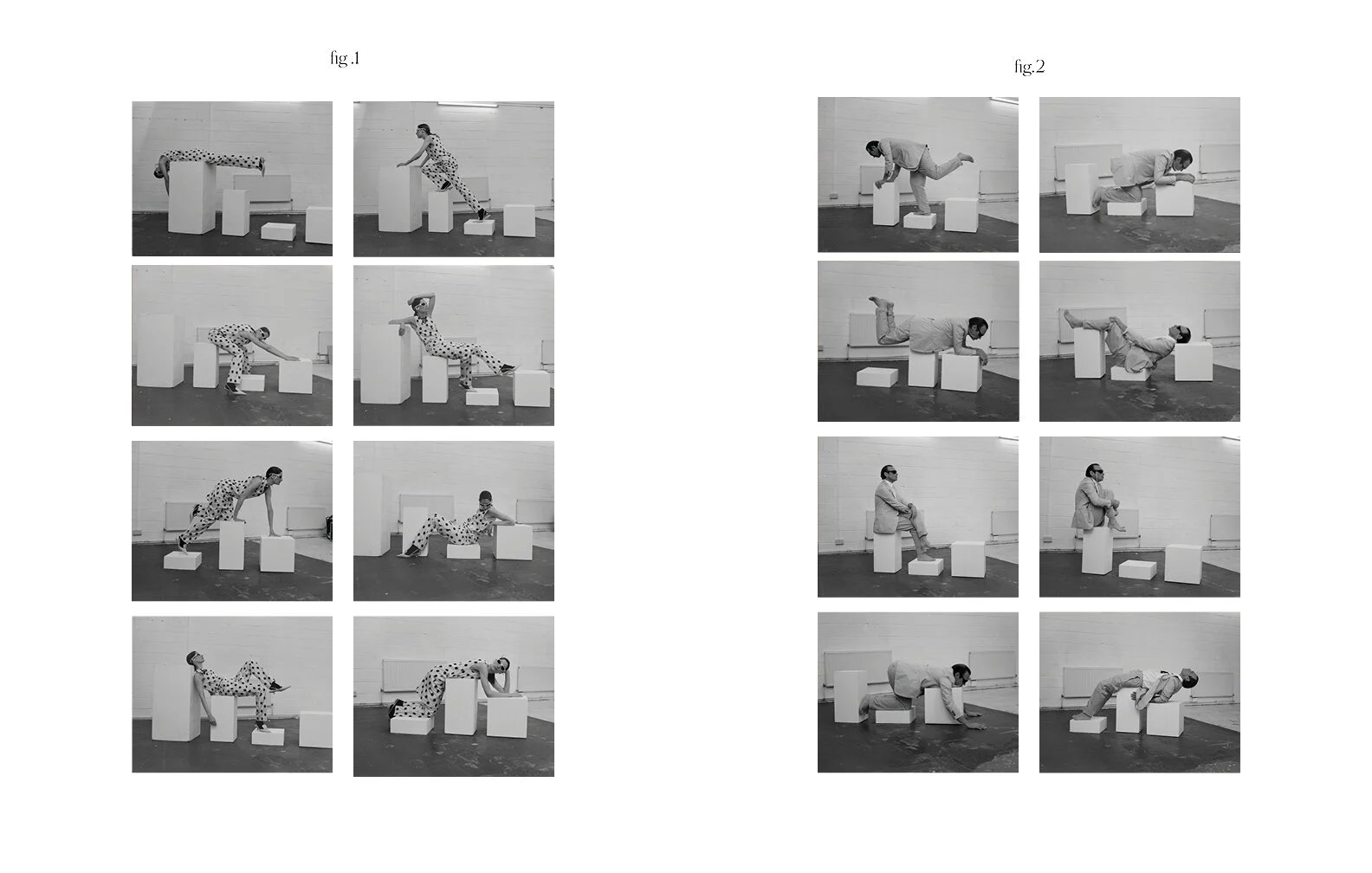 fig.1

fig.2