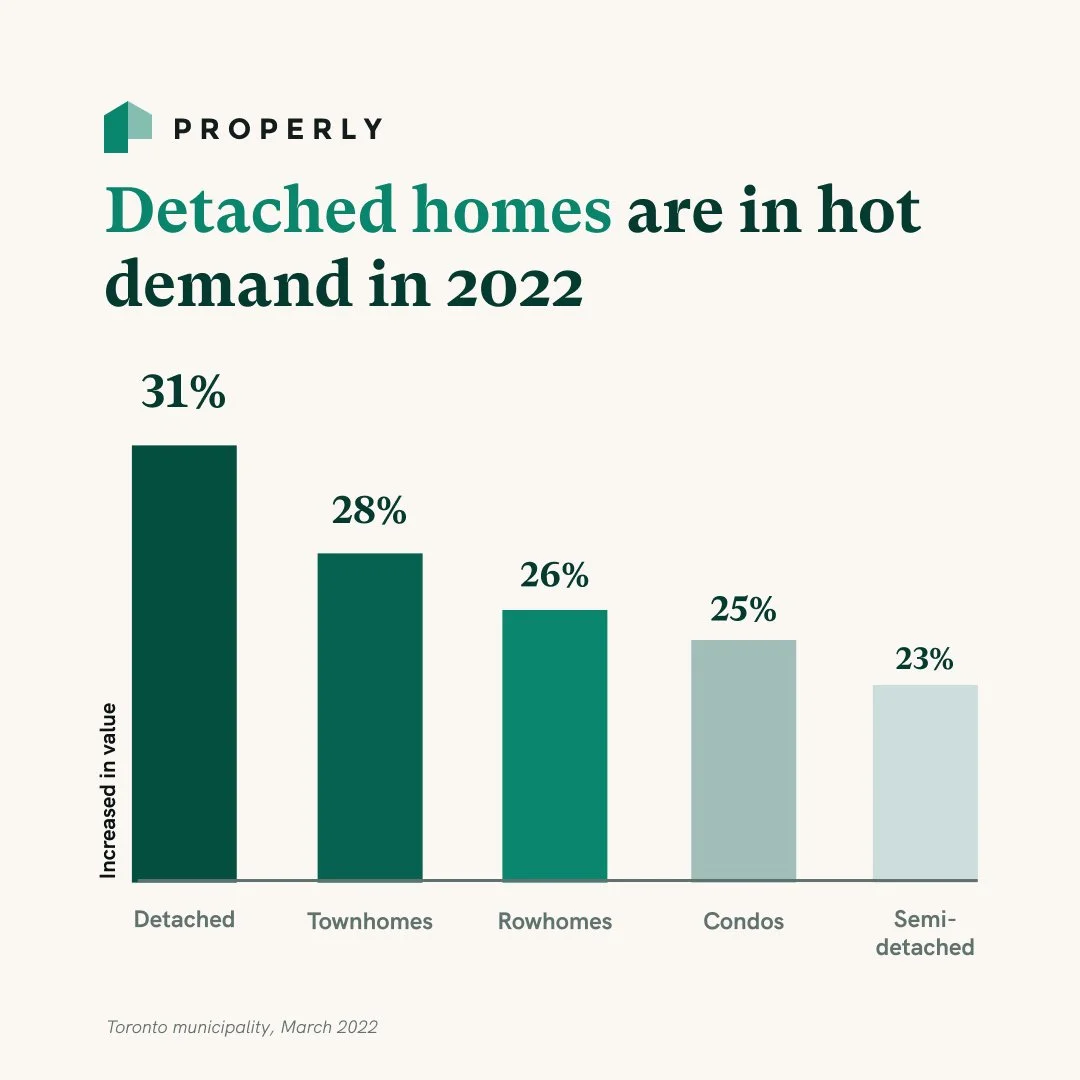 PROPERLY

Detached homes are in hot demand in 2022

31%

28%

26%

25%

23%

Increased in value

Detached

Townhomes

Rowhomes

Condos

Semi-detached

Toronto municipality, March 2022