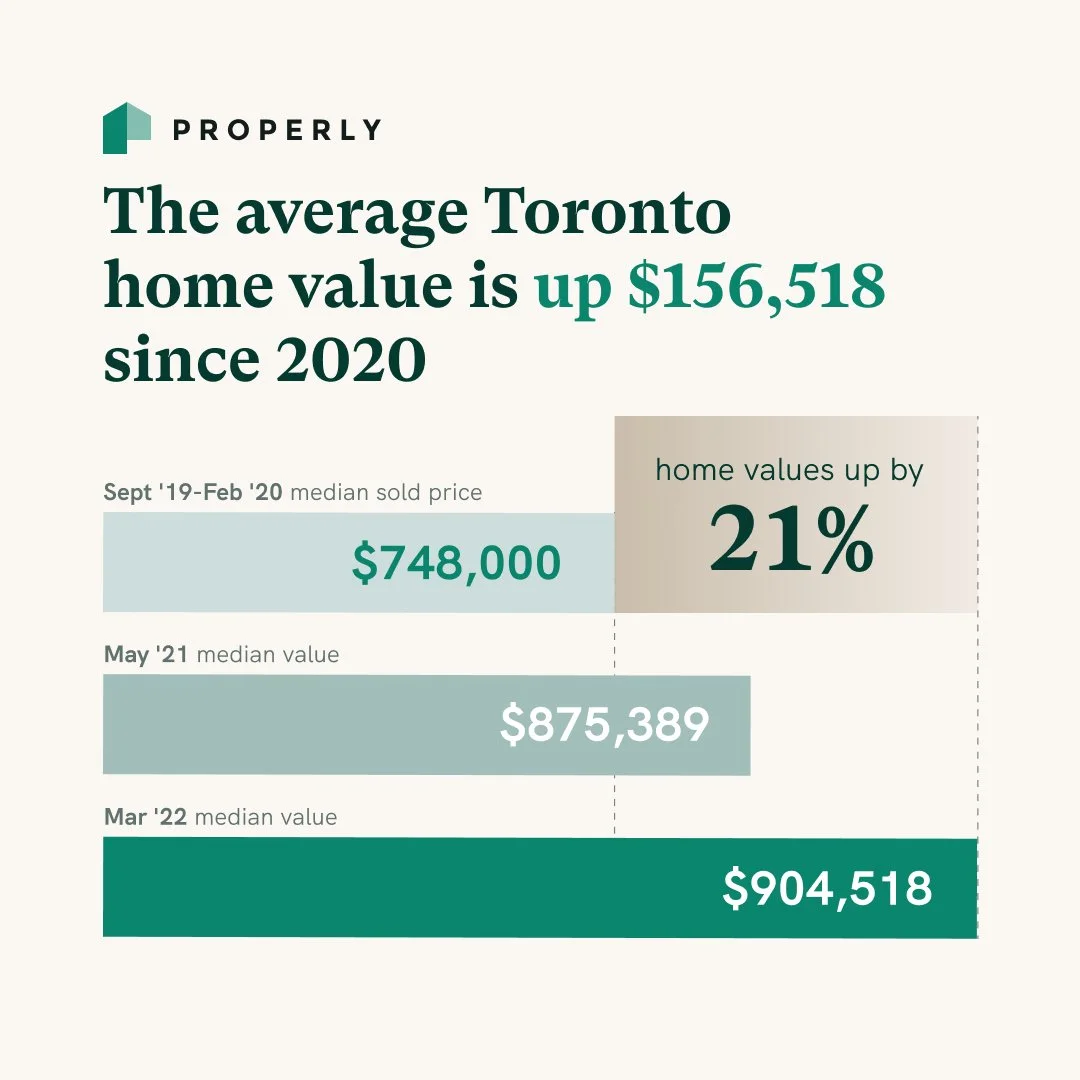 PROPERLY

The average Toronto home value is up $156,518 since 2020

Sept '19-Feb '20 median sold price

$748,000

home values up by

21%

May '21 median value

$875,389

Mar '22 median value

$904,518