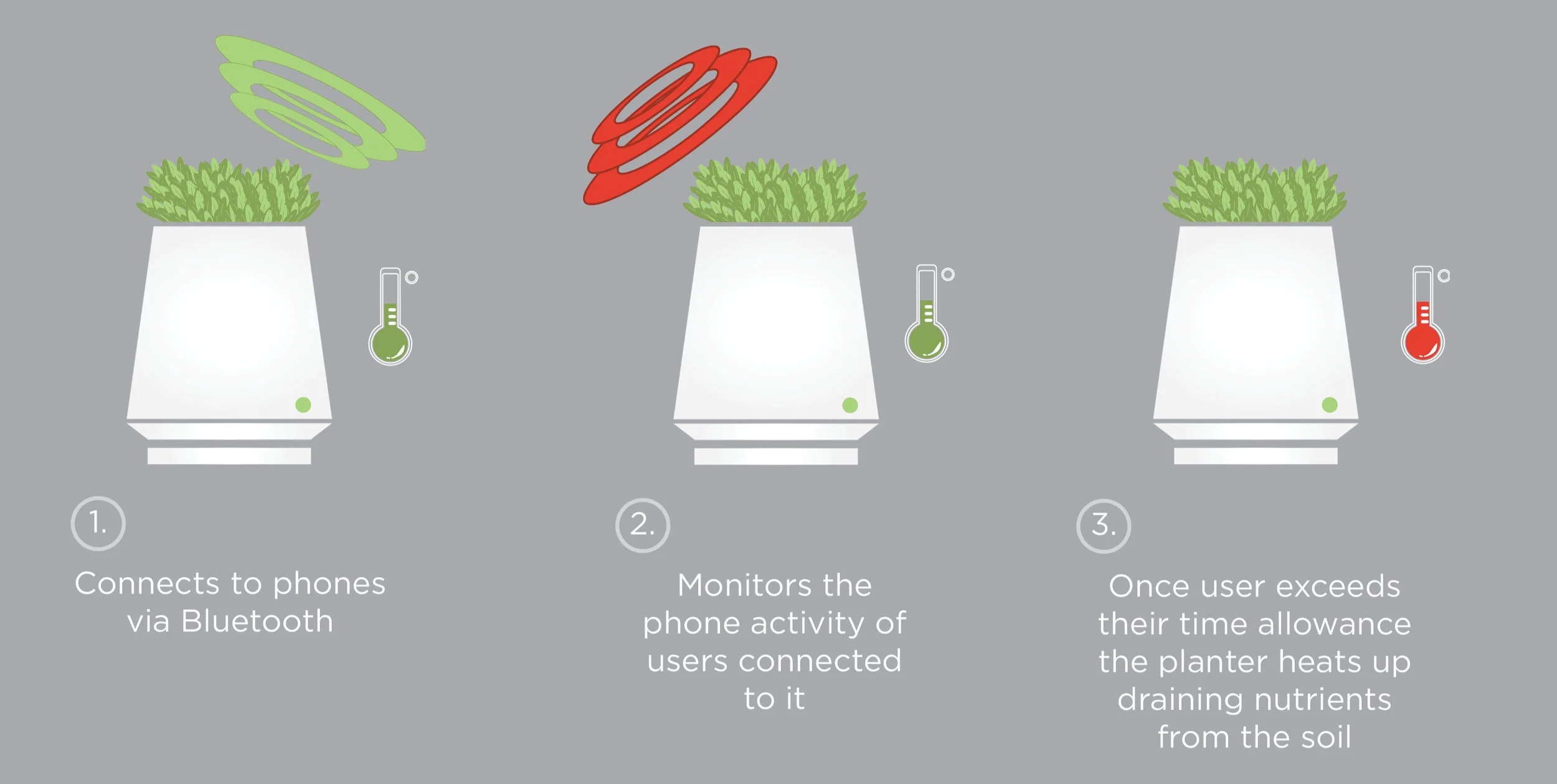 1.

Connects to phones via Bluetooth

2.

Monitors the phone activity of users connected to it

3.

Once user exceeds their time allowance the planter heats up draining nutrients from the soil