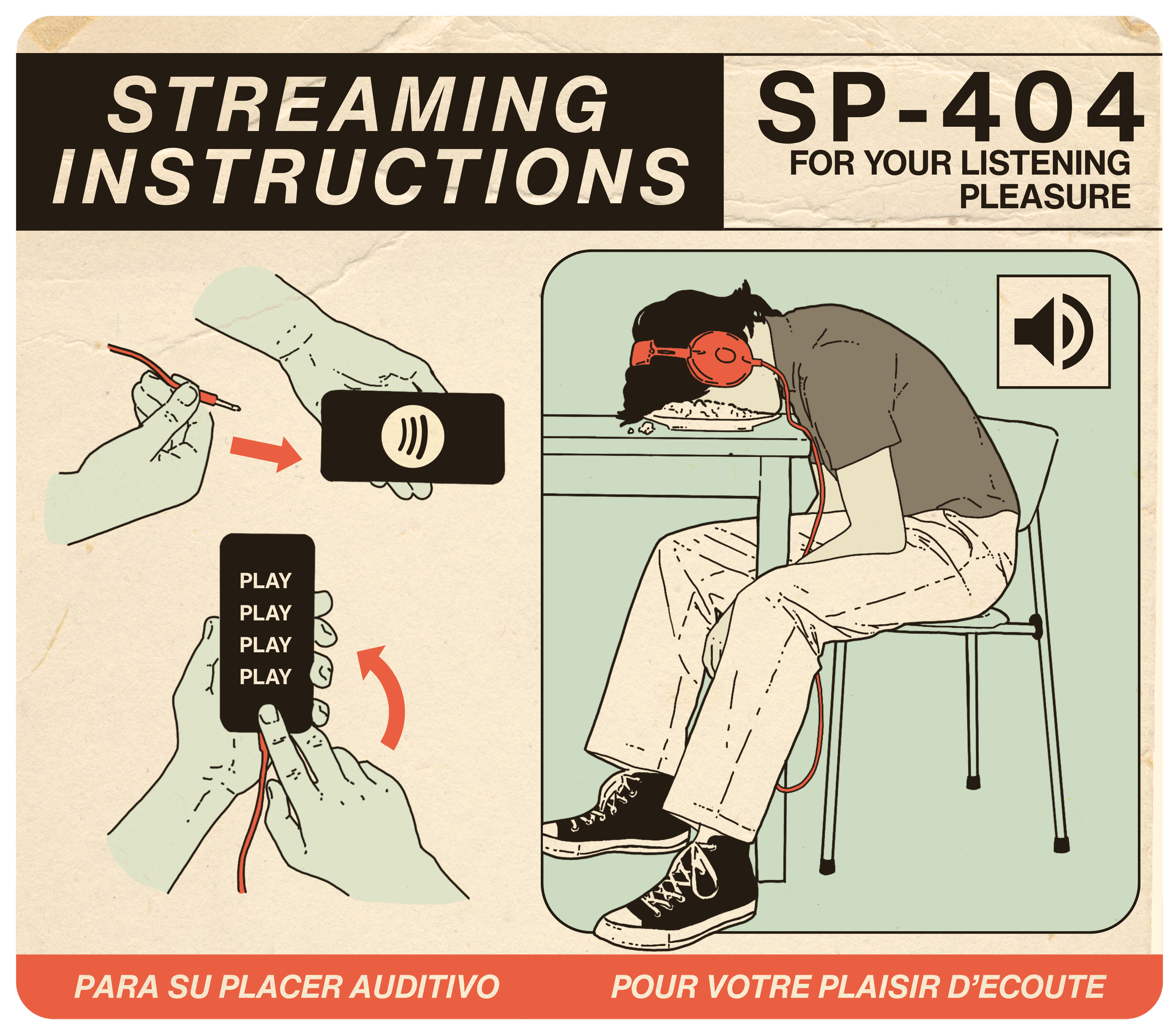 STREAMING INSTRUCTIONS

SP-404
FOR YOUR LISTENING PLEASURE

PLAY
PLAY
PLAY
PLAY

PARA SU PLACER AUDITIVO

POUR VOTRE PLAISIR D'ECOUTE