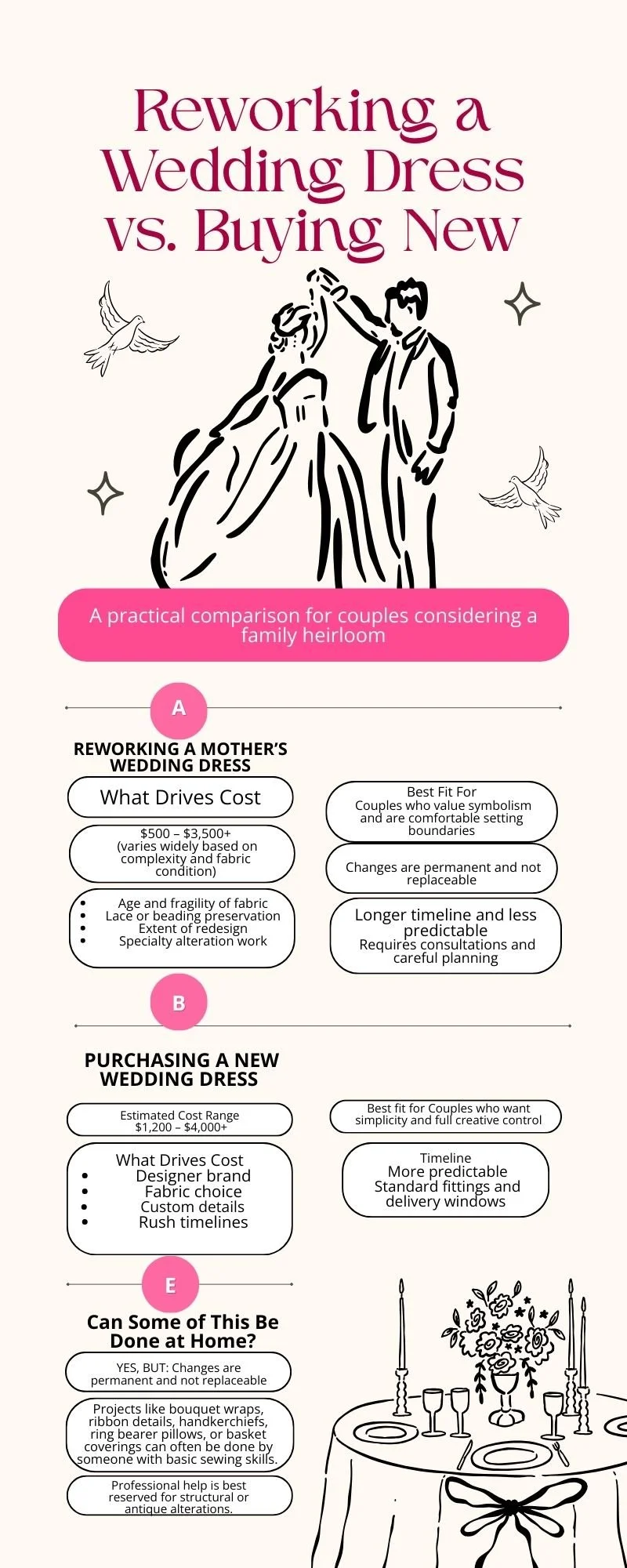 Reworking a Wedding Dress vs. Buying New

A practical comparison for couples considering a family heirloom

A

REWORKING A MOTHER'S WEDDING DRESS

What Drives Cost

$500 – $3,500+ (varies widely based on complexity and fabric condition)

- Age and fragility of fabric
- Lace or beading preservation
- Extent of redesign
- Specialty alteration work

Best Fit For
Couples who value symbolism and are comfortable setting boundaries

Changes are permanent and not replaceable

Longer timeline and less predictable
Requires consultations and careful planning

B

PURCHASING A NEW WEDDING DRESS

Estimated Cost Range
$1,200 – $4,000+

What Drives Cost
- Designer brand
- Fabric choice
- Custom details
- Rush timelines

Best fit for Couples who want simplicity and full creative control

Timeline
More predictable
Standard fittings and delivery windows

E

Can Some of This Be Done at Home?

YES, BUT: Changes are permanent and not replaceable

Projects like bouquet wraps, ribbon details, handkerchiefs, ring bearer pillows, or basket coverings can often be done by someone with basic sewing skills.

Professional help is best reserved for structural or antique alterations.