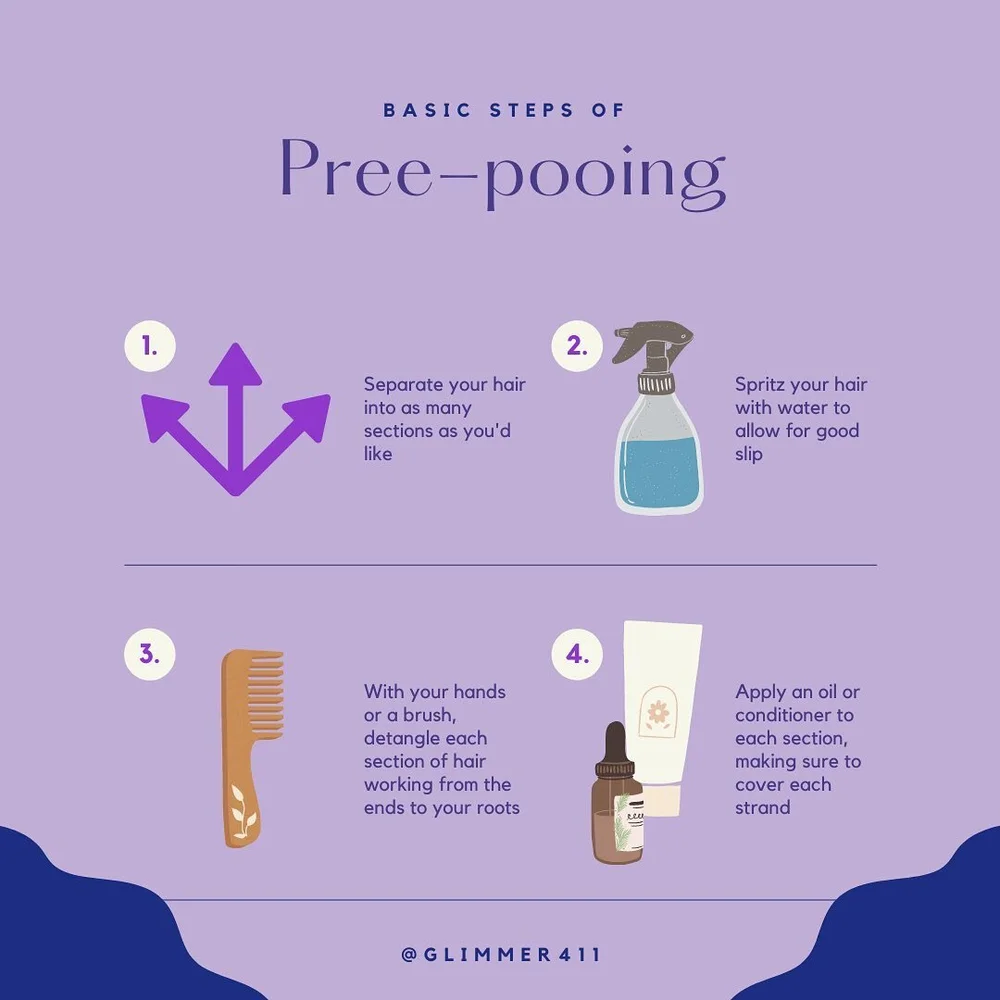 BASIC STEPS OF

Pree-pooing

1.

Separate your hair into as many sections as you'd like

2.

Spritz your hair with water to allow for good slip

3.

With your hands or a brush, detangle each section of hair working from the ends to your roots

4.

Apply an oil or conditioner to each section, making sure to cover each strand

@GLIMMER411