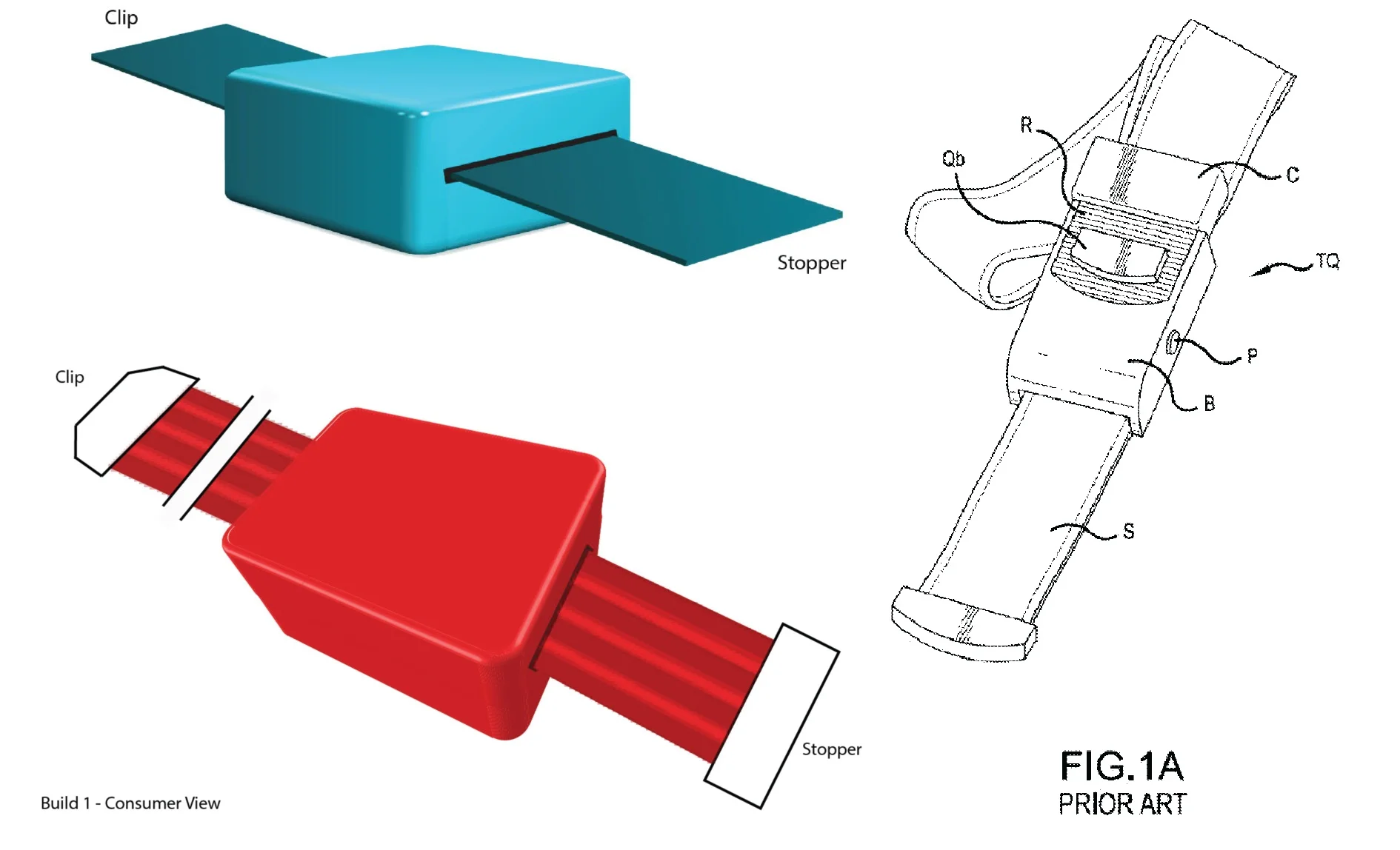 Clip

Stopper

Clip

Stopper

Build 1 - Consumer View

R

Qb

C

TQ

P

B

S

FIG.1A
PRIOR ART