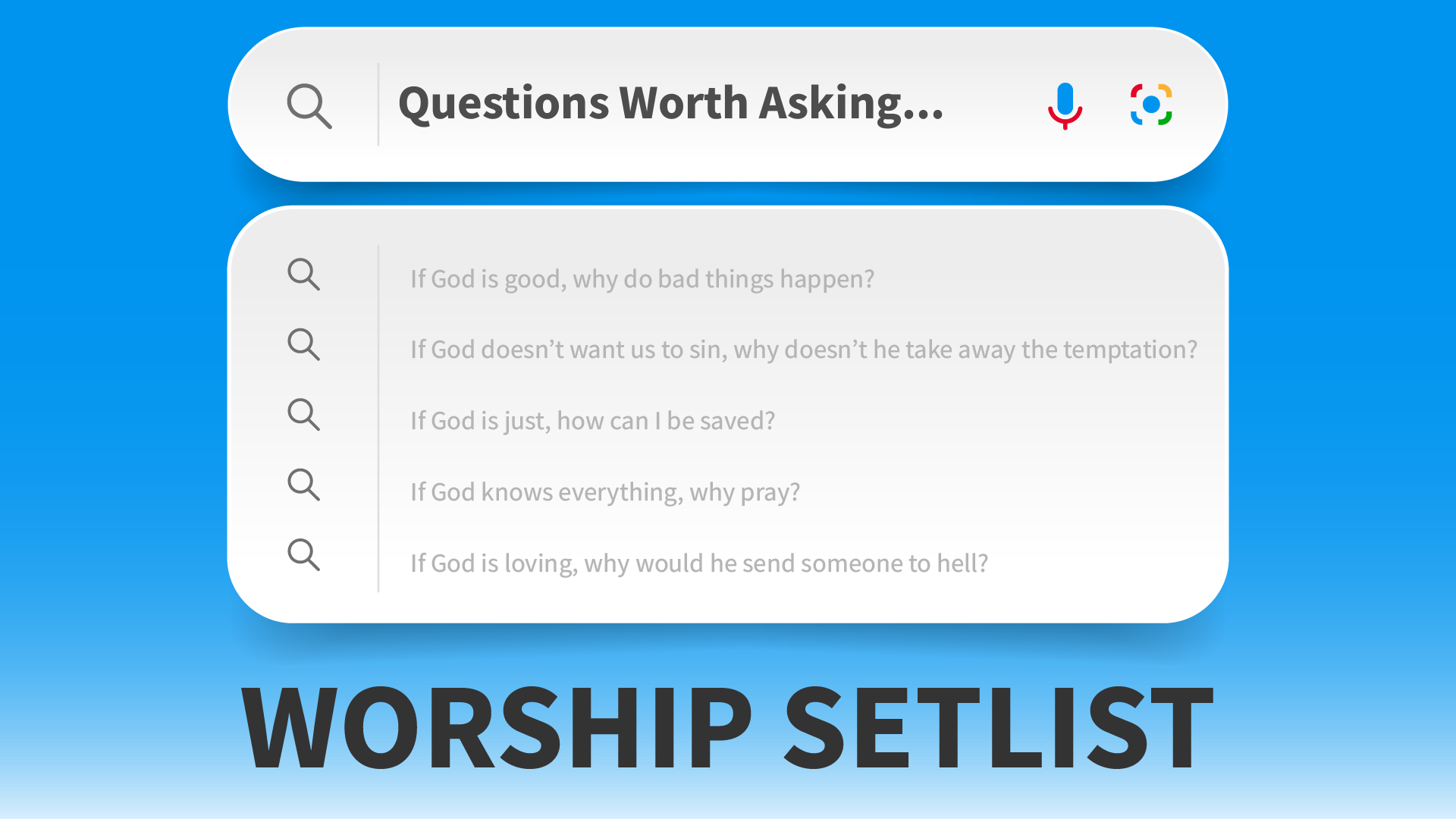 Questions Worth Asking...

If God is good, why do bad things happen?

If God doesn't want us to sin, why doesn't he take away the temptation?

If God is just, how can I be saved?

If God knows everything, why pray?

If God is loving, why would he send someone to hell?

WORSHIP SETLIST