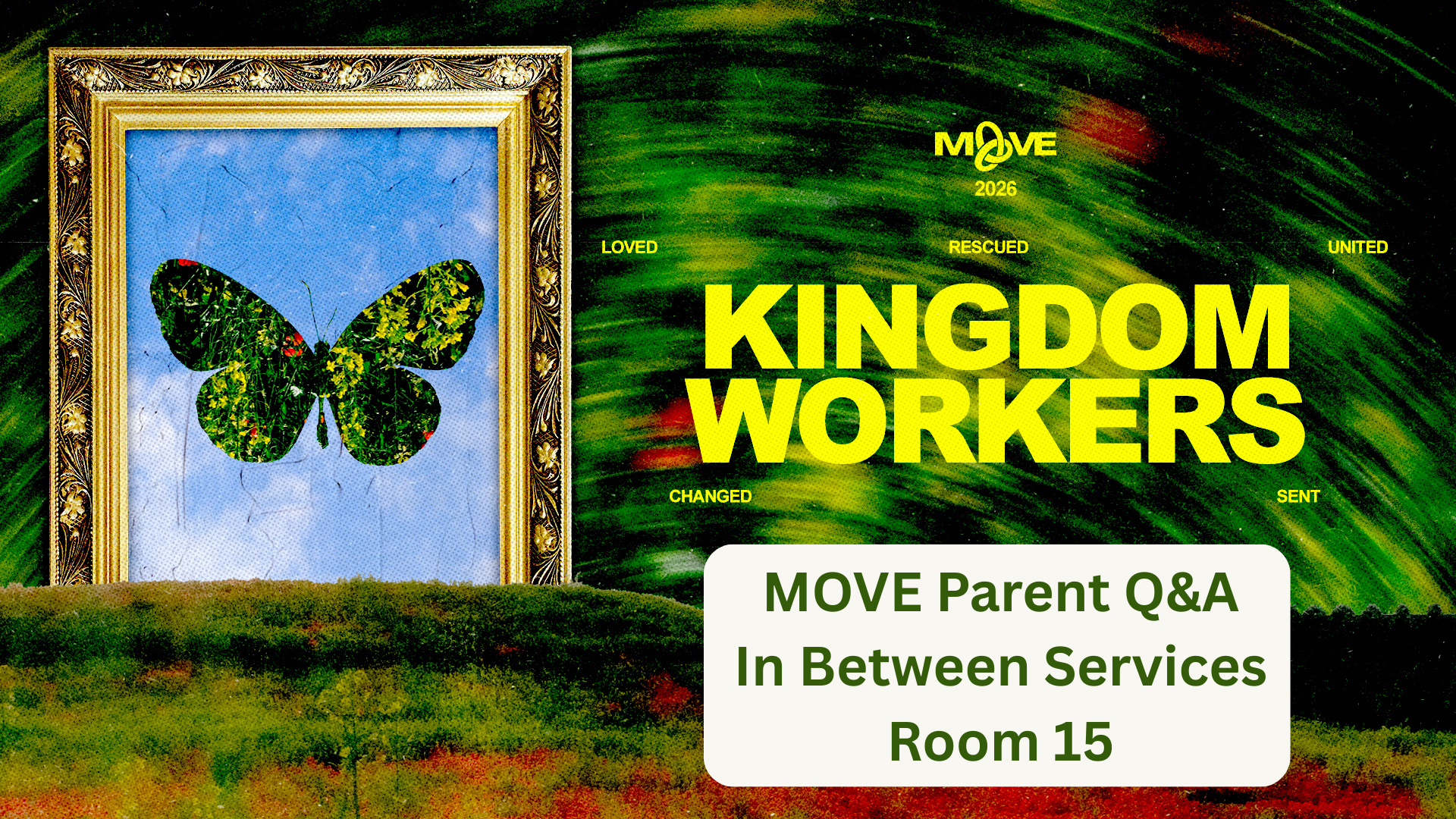 MOVE
2026

LOVED RESCUED UNITED

KINGDOM WORKERS

CHANGED SENT

MOVE Parent Q&A
In Between Services
Room 15