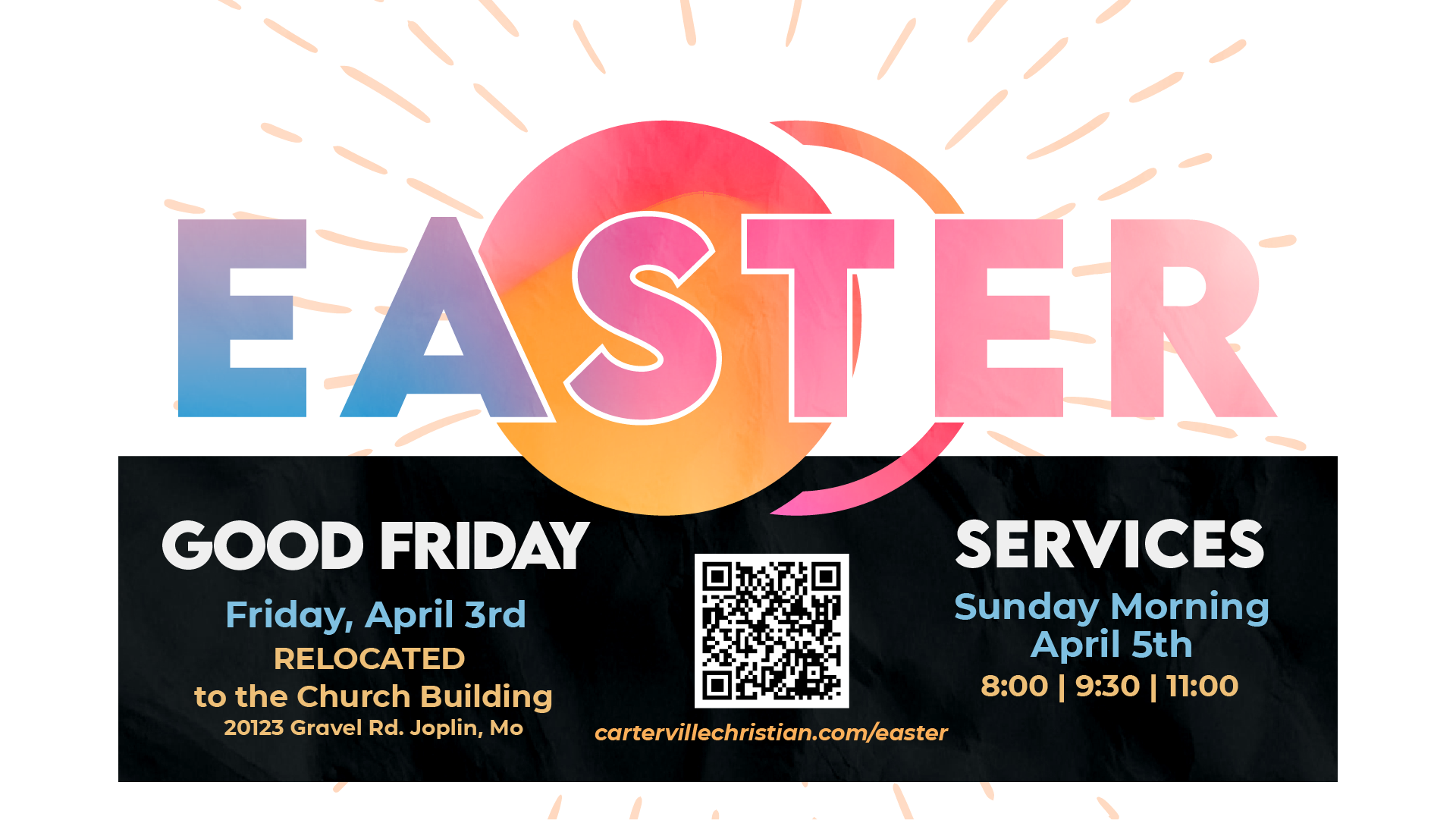 EASTER

GOOD FRIDAY

Friday, April 3rd

RELOCATED

to the Church Building

20123 Gravel Rd. Joplin, Mo

cartervillechristian.com/easter

SERVICES

Sunday Morning

April 5th

8:00 | 9:30 | 11:00