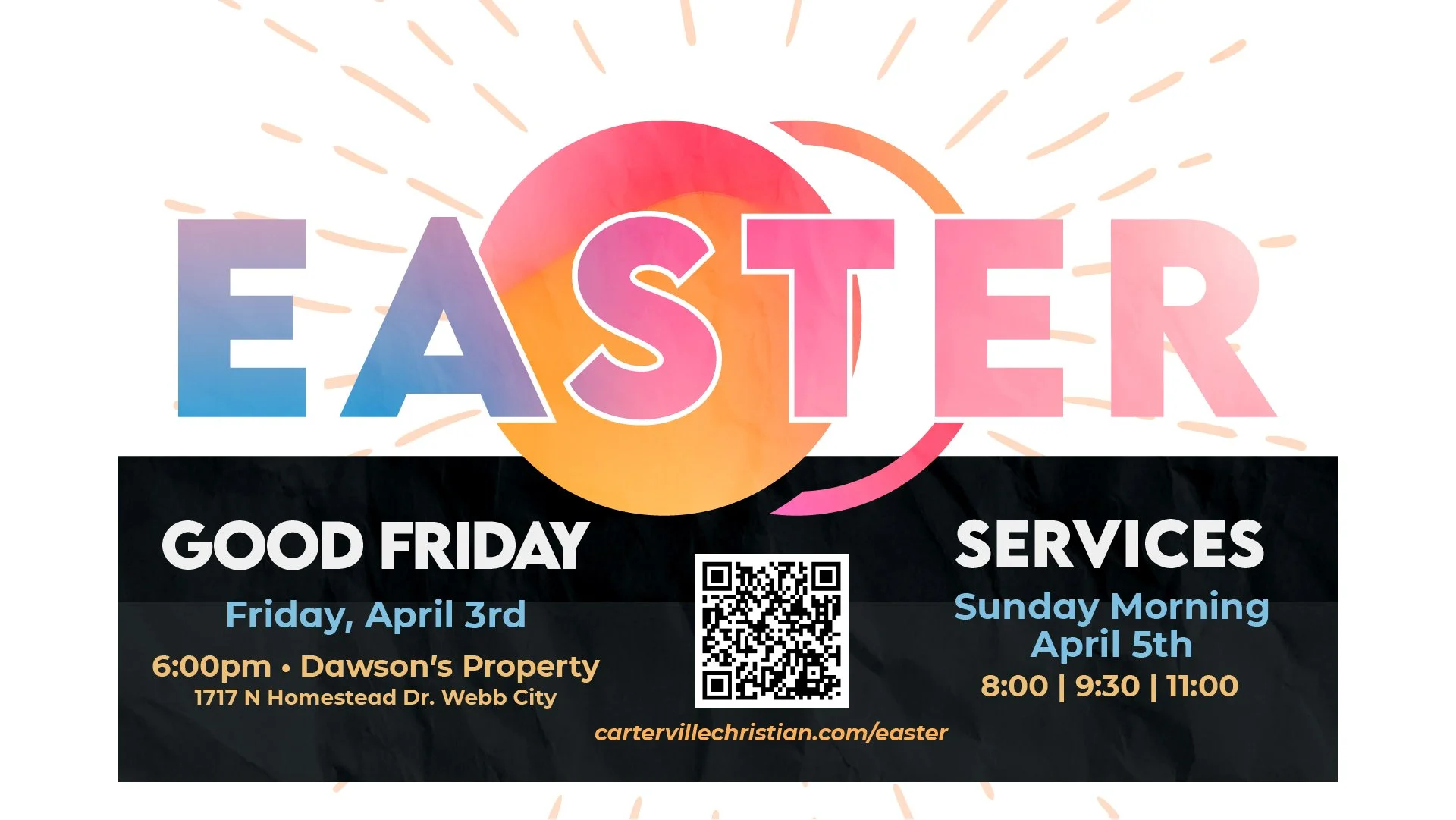 EASTER

GOOD FRIDAY

Friday, April 3rd

6:00pm • Dawson's Property
1717 N Homestead Dr. Webb City

SERVICES

Sunday Morning
April 5th

8:00 | 9:30 | 11:00

cartervillechristian.com/easter