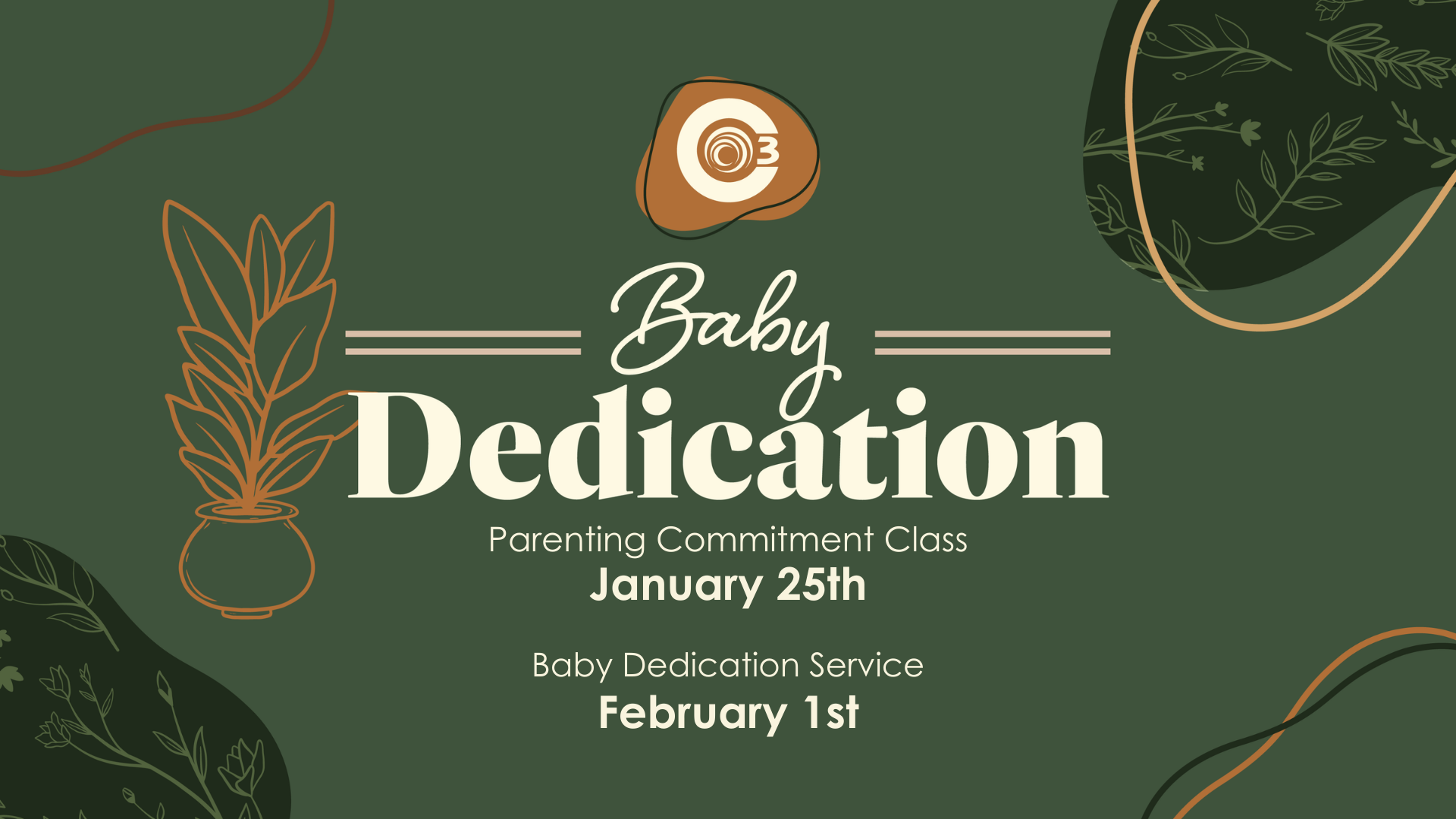 C3

Baby
Dedication

Parenting Commitment Class
January 25th

Baby Dedication Service
February 1st