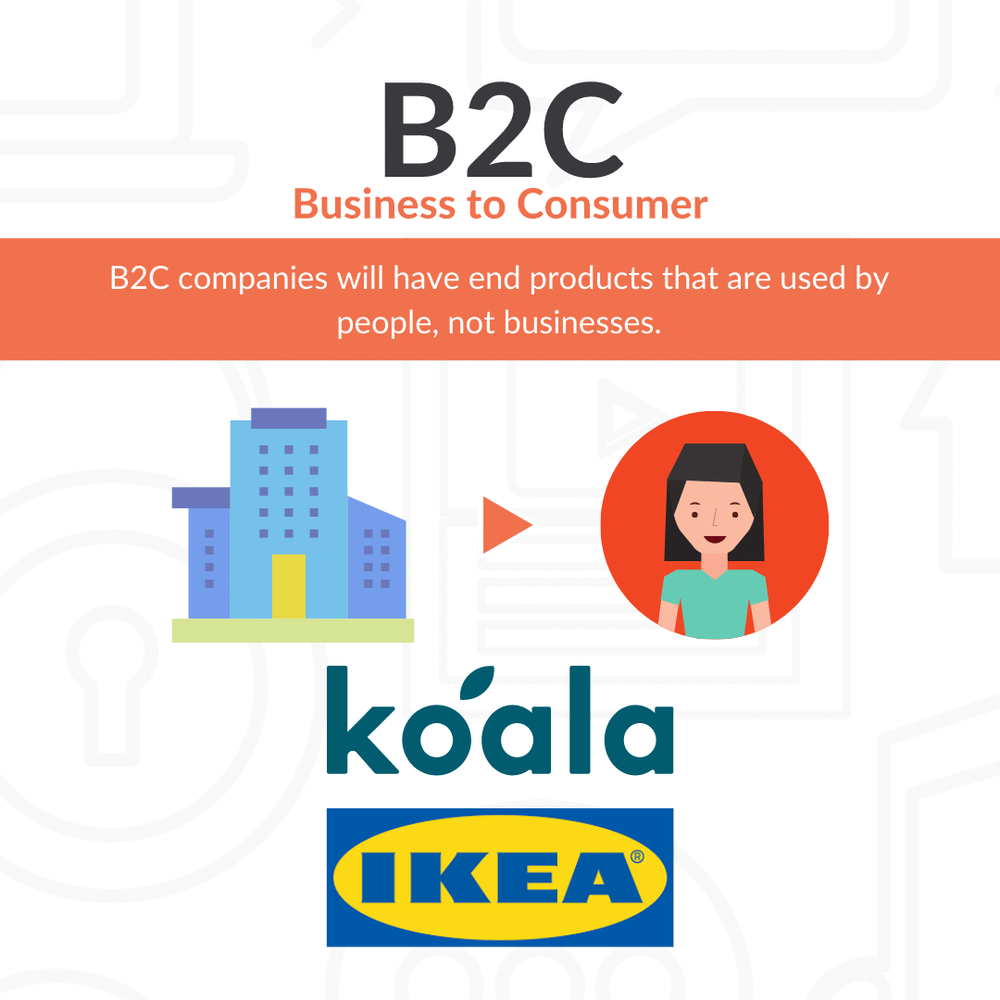 B2C
Business to Consumer

B2C companies will have end products that are used by people, not businesses.

koala

IKEA®