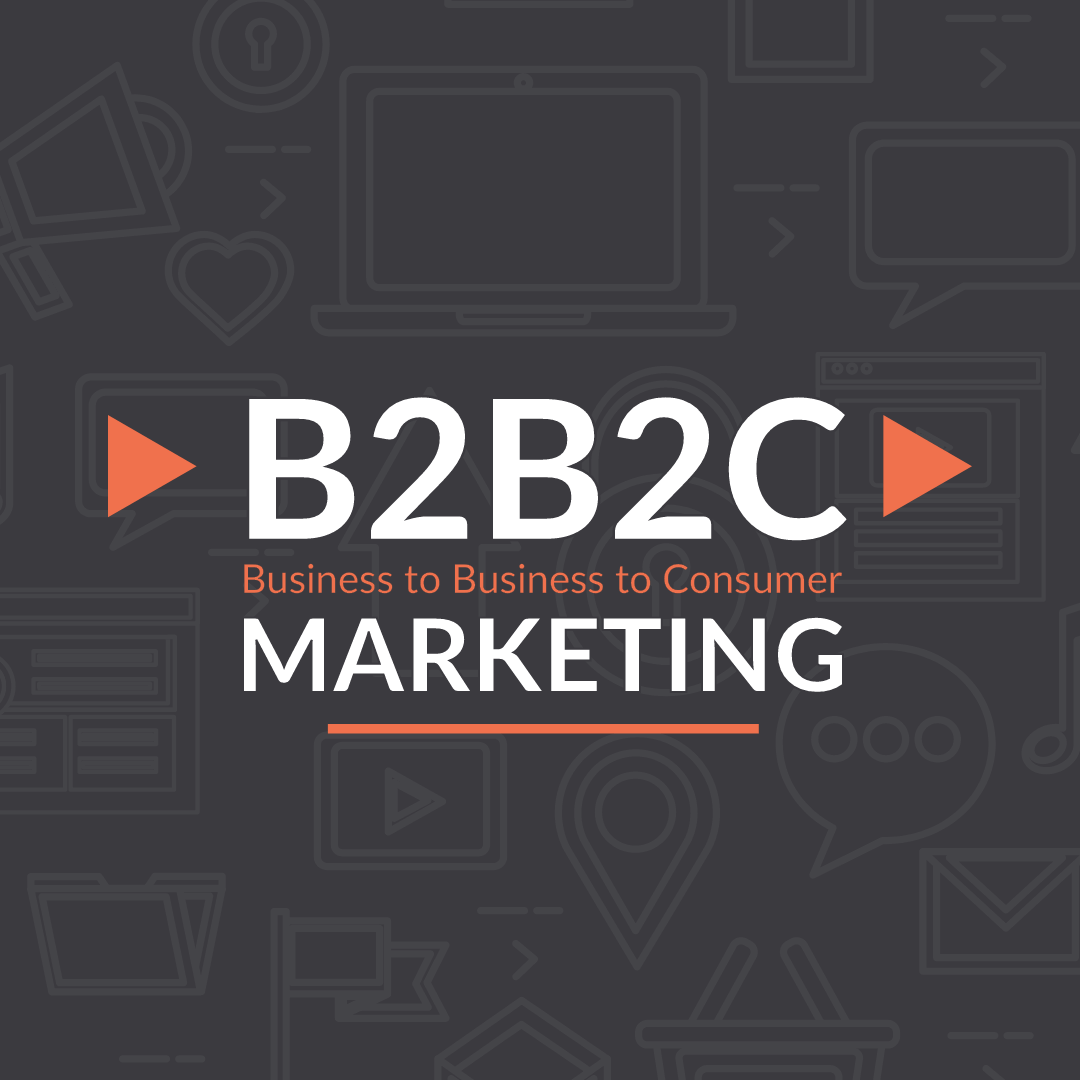 B2B2C
Business to Business to Consumer
MARKETING