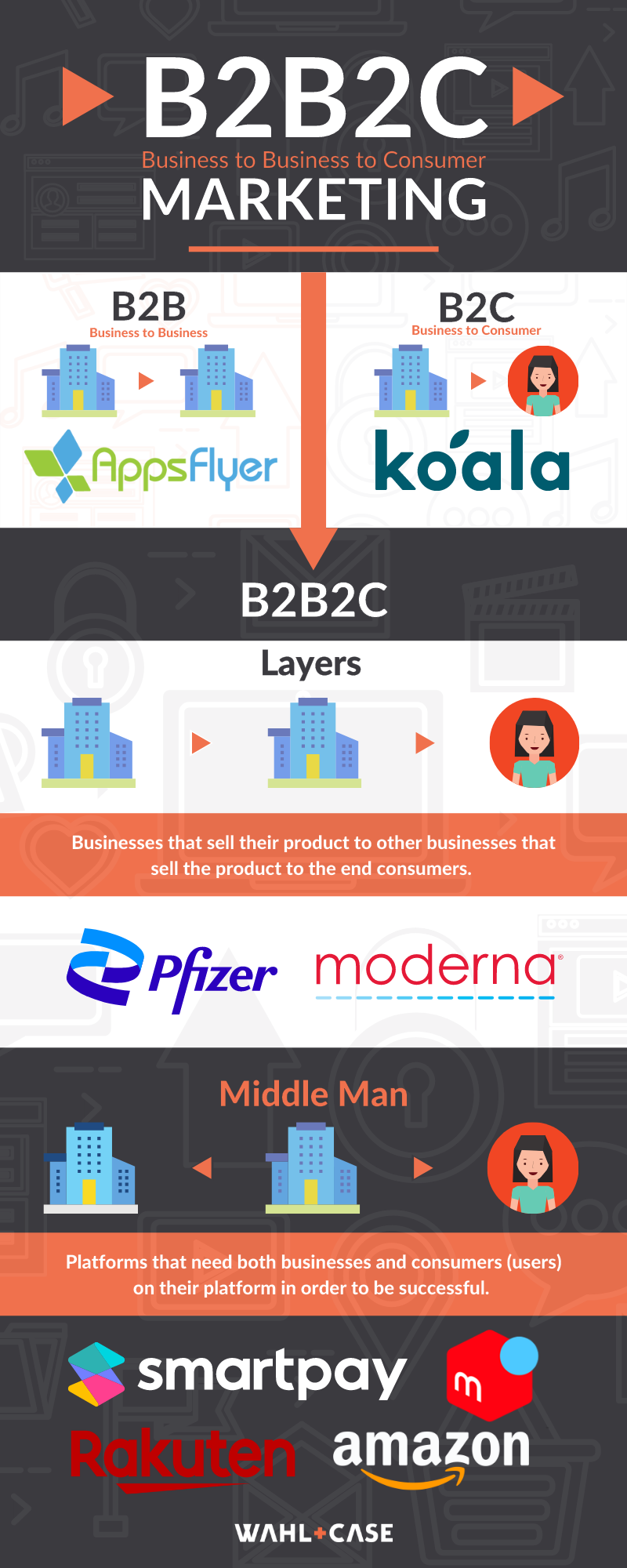 B2B2C
Business to Business to Consumer
MARKETING

B2B
Business to Business

AppsFlyer

B2C
Business to Consumer

koala

B2B2C

Layers

Businesses that sell their product to other businesses that sell the product to the end consumers.

Pfizer moderna

Middle Man

Platforms that need both businesses and consumers (users) on their platform in order to be successful.

smartpay

m

Rakuten amazon

WAHL+CASE