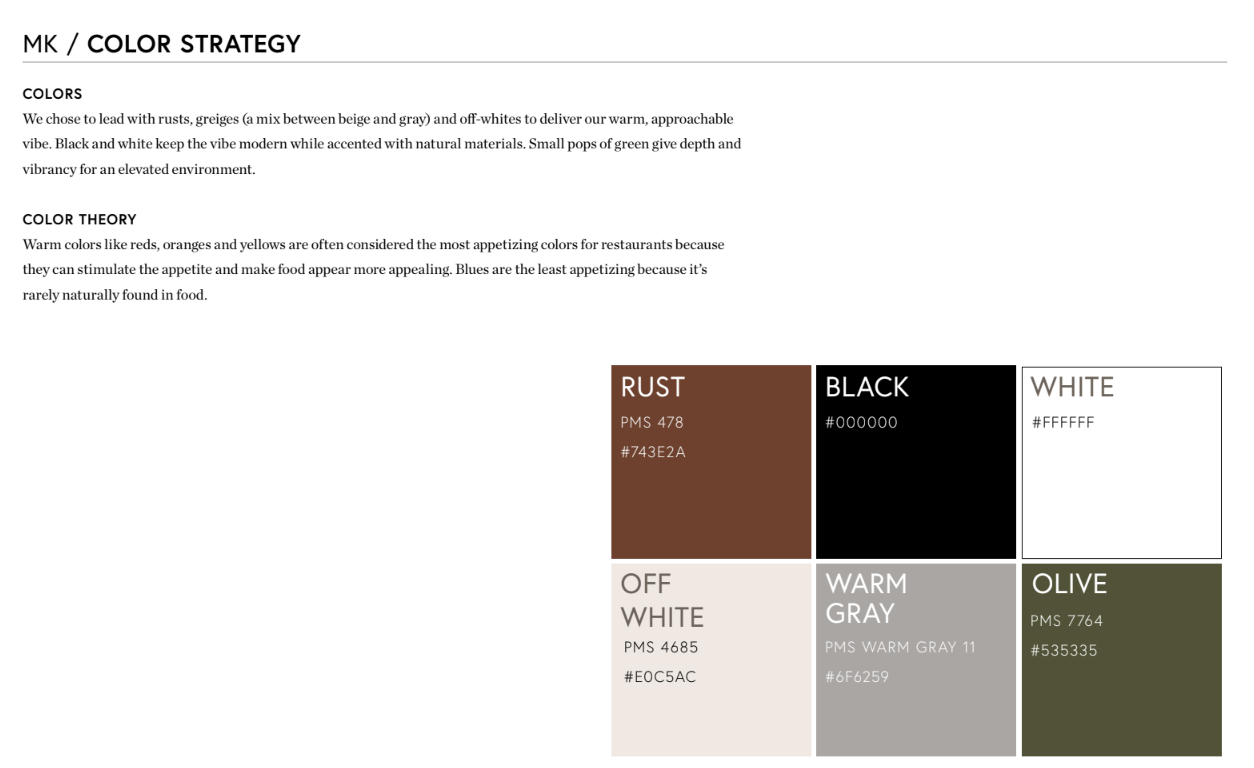 MK / COLOR STRATEGY

COLORS
We chose to lead with rusts, greiges (a mix between beige and gray) and off-whites to deliver our warm, approachable vibe. Black and white keep the vibe modern while accented with natural materials. Small pops of green give depth and vibrancy for an elevated environment.

COLOR THEORY
Warm colors like reds, oranges and yellows are often considered the most appetizing colors for restaurants because they can stimulate the appetite and make food appear more appealing. Blues are the least appetizing because it's rarely naturally found in food.

RUST
PMS 478
#743E2A

BLACK
#000000

WHITE
#FFFFFF

OFF
WHITE
PMS 4685
#E0C5AC

WARM
GRAY
PMS WARM GRAY 11
#6F6259

OLIVE
PMS 7764
#535335