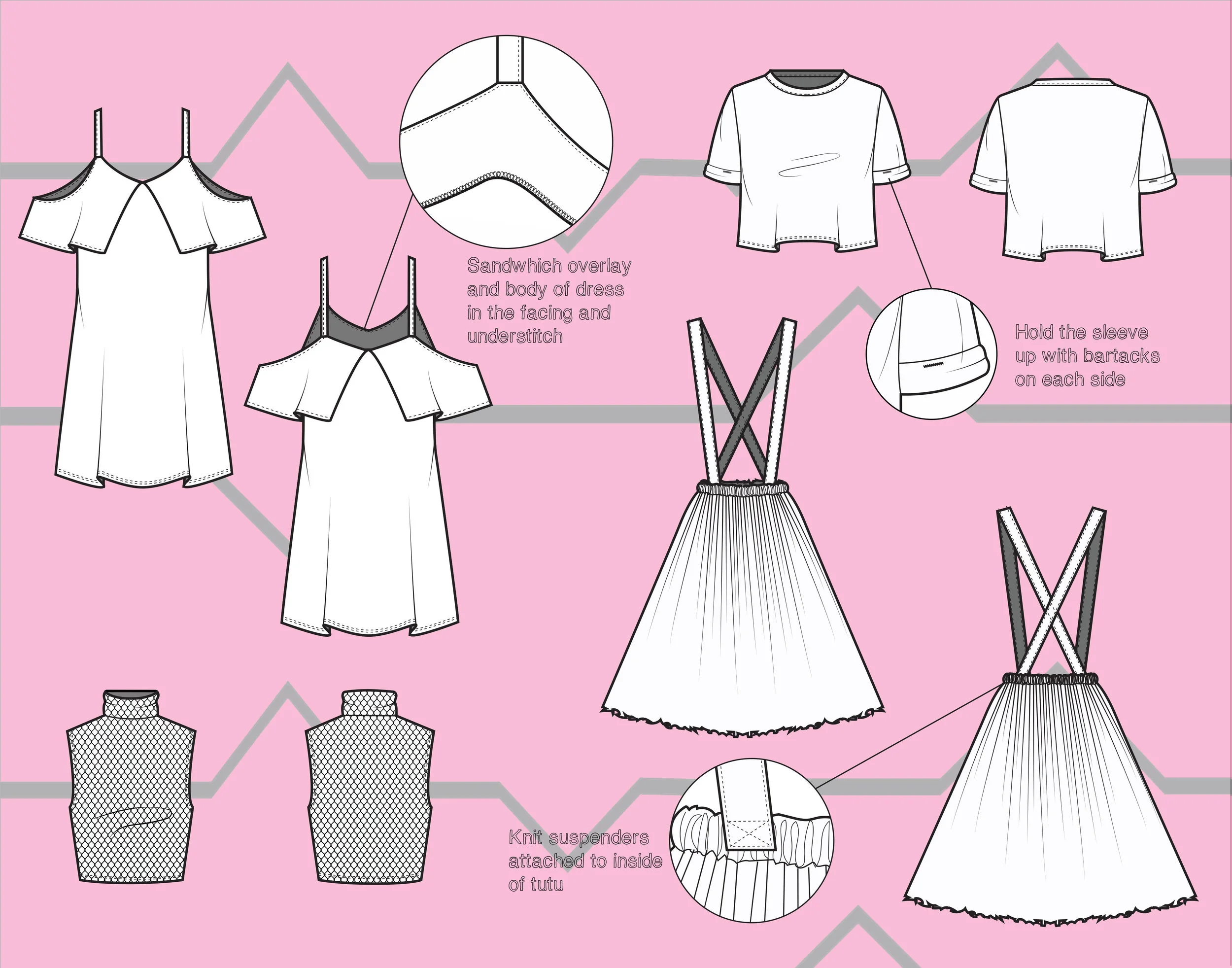 Sandwhich overlay and body of dress in the facing and understitch

Hold the sleeve up with bartacks on each side

Knit suspenders attached to inside of tutu