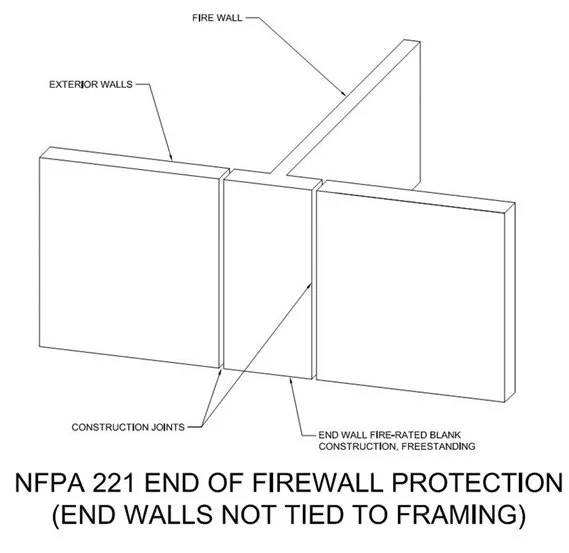 FIRE WALL

EXTERIOR WALLS

CONSTRUCTION JOINTS

END WALL FIRE-RATED BLANK CONSTRUCTION, FREESTANDING

NFPA 221 END OF FIREWALL PROTECTION
(END WALLS NOT TIED TO FRAMING)